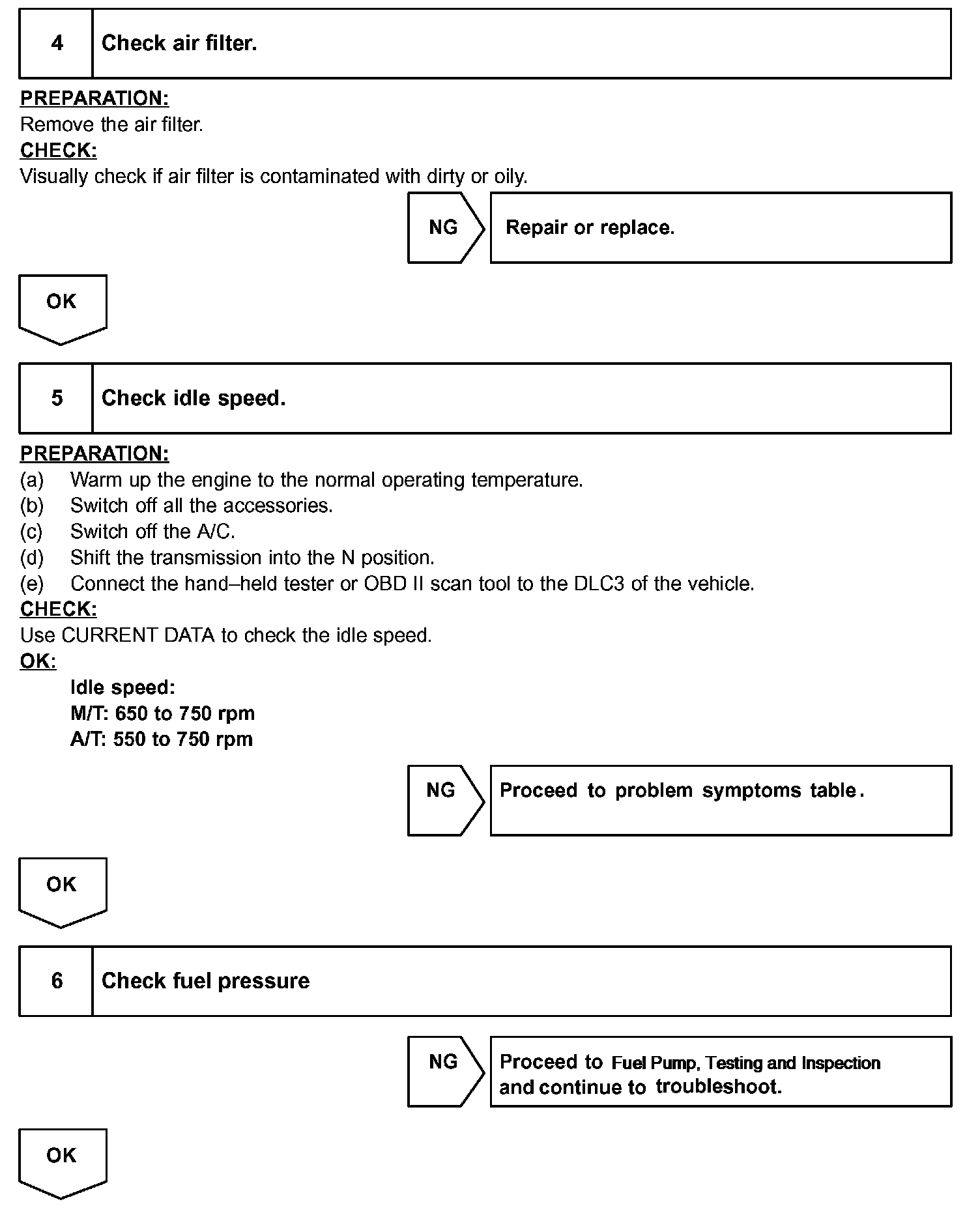 4 Check air filter.

PREPARATION:
Remove the air filter.
CHECK:
Visually check if air filter is contaminated with dirty or oily.

NG Repair or replace.

OK

5 Check idle speed.

PREPARATION:
(a) Warm up the engine to the normal operating temperature.
(b) Switch off all the accessories.
(c) Switch off the A/C.
(d) Shift the transmission into the N position.
(e) Connect the hand–held tester or OBD II scan tool to the DLC3 of the vehicle.
CHECK:
Use CURRENT DATA to check the idle speed.
OK:
Idle speed:
M/T: 650 to 750 rpm
A/T: 550 to 750 rpm

NG Proceed to problem symptoms table.

OK

6 Check fuel pressure

NG Proceed to Fuel Pump, Testing and Inspection and continue to troubleshoot.

OK