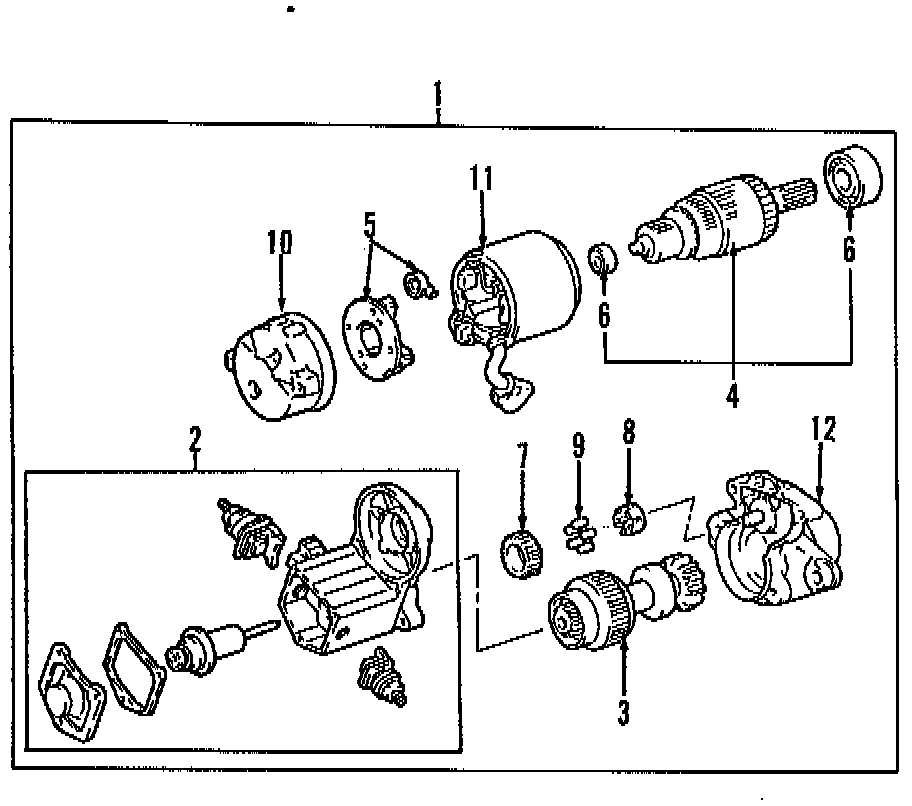 1
11
10
5
6
6
4
2
7
9
8
12
3