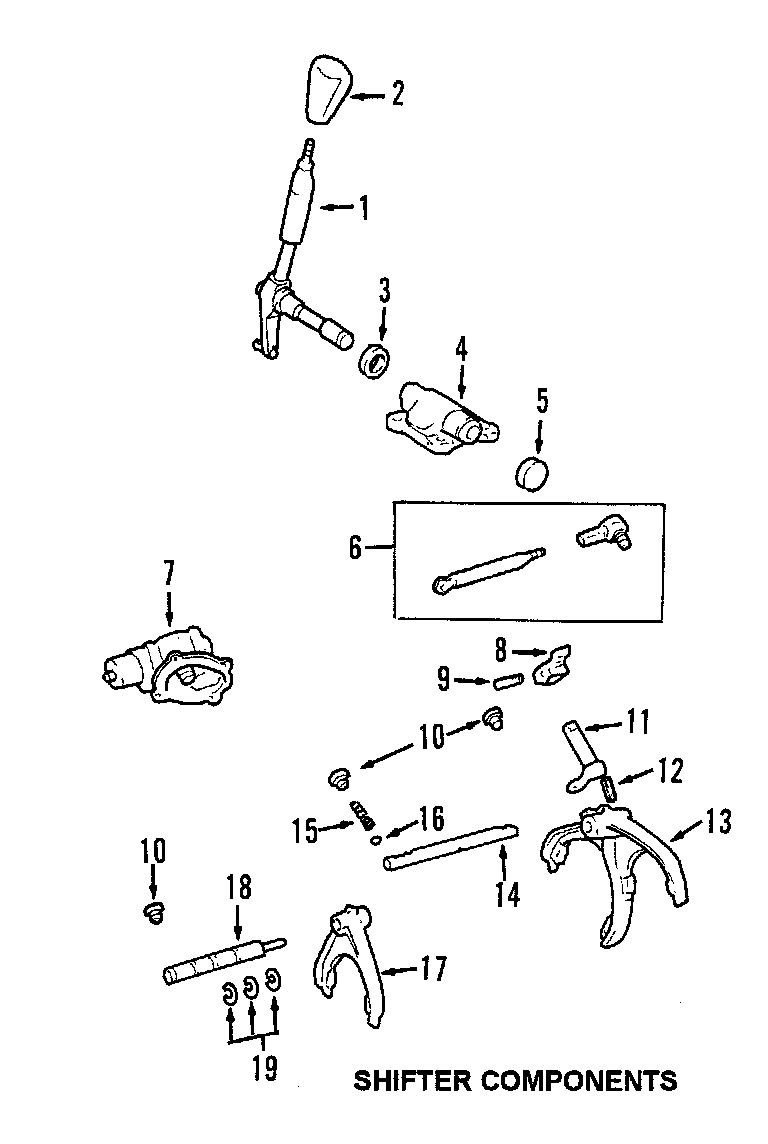 2
1
3
4
5
6
7
8
9
10
11
12
13
15
16
14
10
18
17
19
SHIFTER COMPONENTS