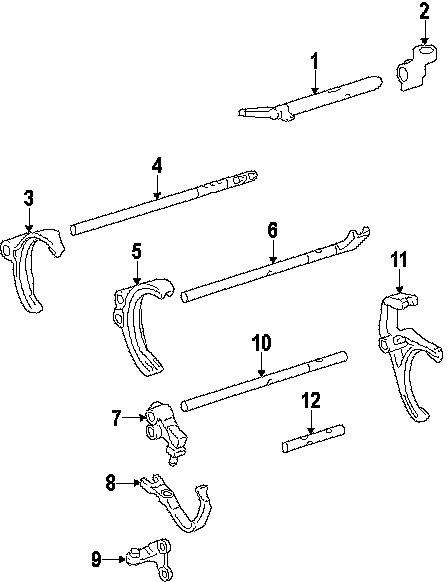 2
1
4
3
6
5
11
10
7
12
8
9