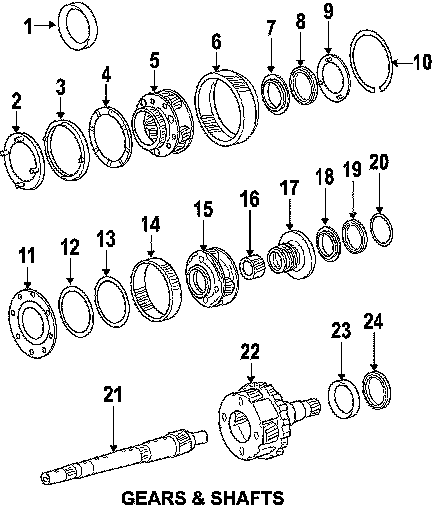 1
2
3
4
5
6
7
8
9
10
11
12
13
14
15
16
17
18
19
20
21
22
23
24
GEARS & SHAFTS