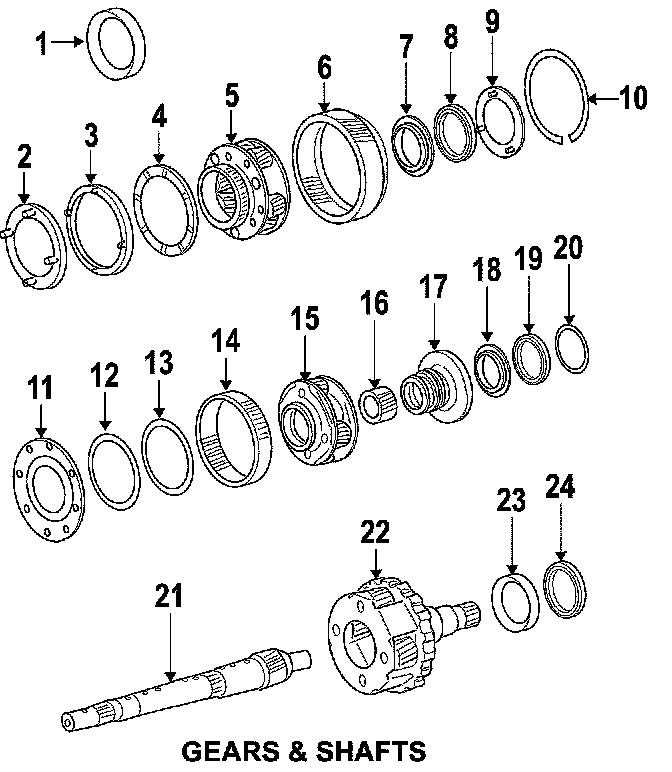 1
2
3
4
5
6
7
8
9
10
11
12
13
14
15
16
17
18
19
20
21
22
23
24
GEARS & SHAFTS