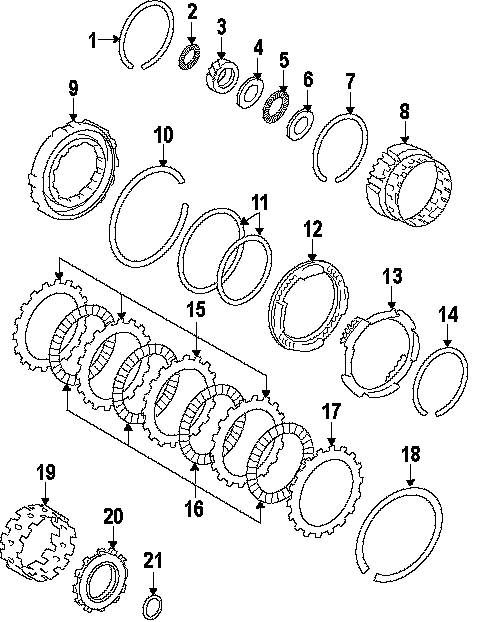 1
2
3
4
5
6
7
8
9
10
11
12
13
14
15
16
17
18
19
20
21