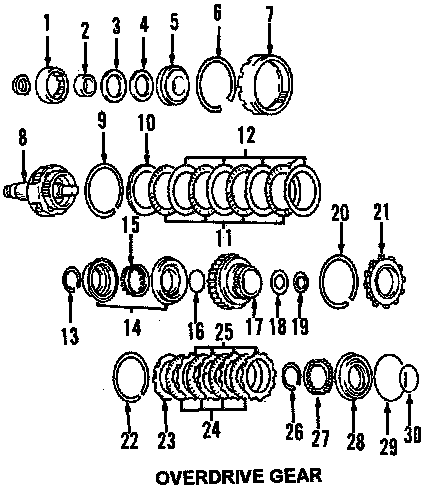 1 2 3 4 5 6 7

8 9 10 12

11

15 20 21

13 14 16 25 17 18 19

22 23 24 26 27 28 29 30

OVERDRIVE GEAR