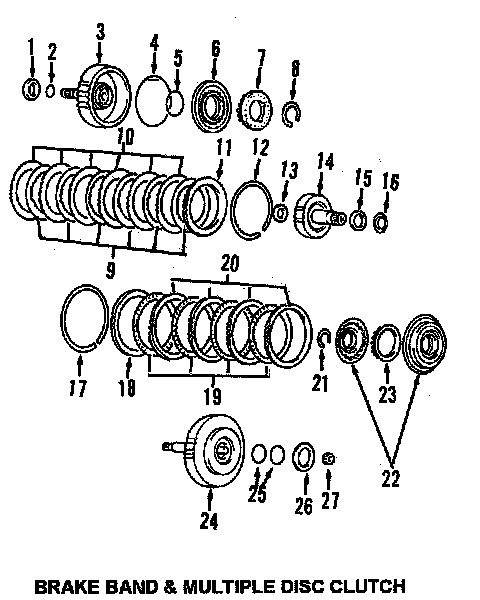 1 2 3 4 5 6 7 8
10 11 12 13 14 15 16
9
20
17 18 19 21 23
22
24 25 26 27

BRAKE BAND & MULTIPLE DISC CLUTCH