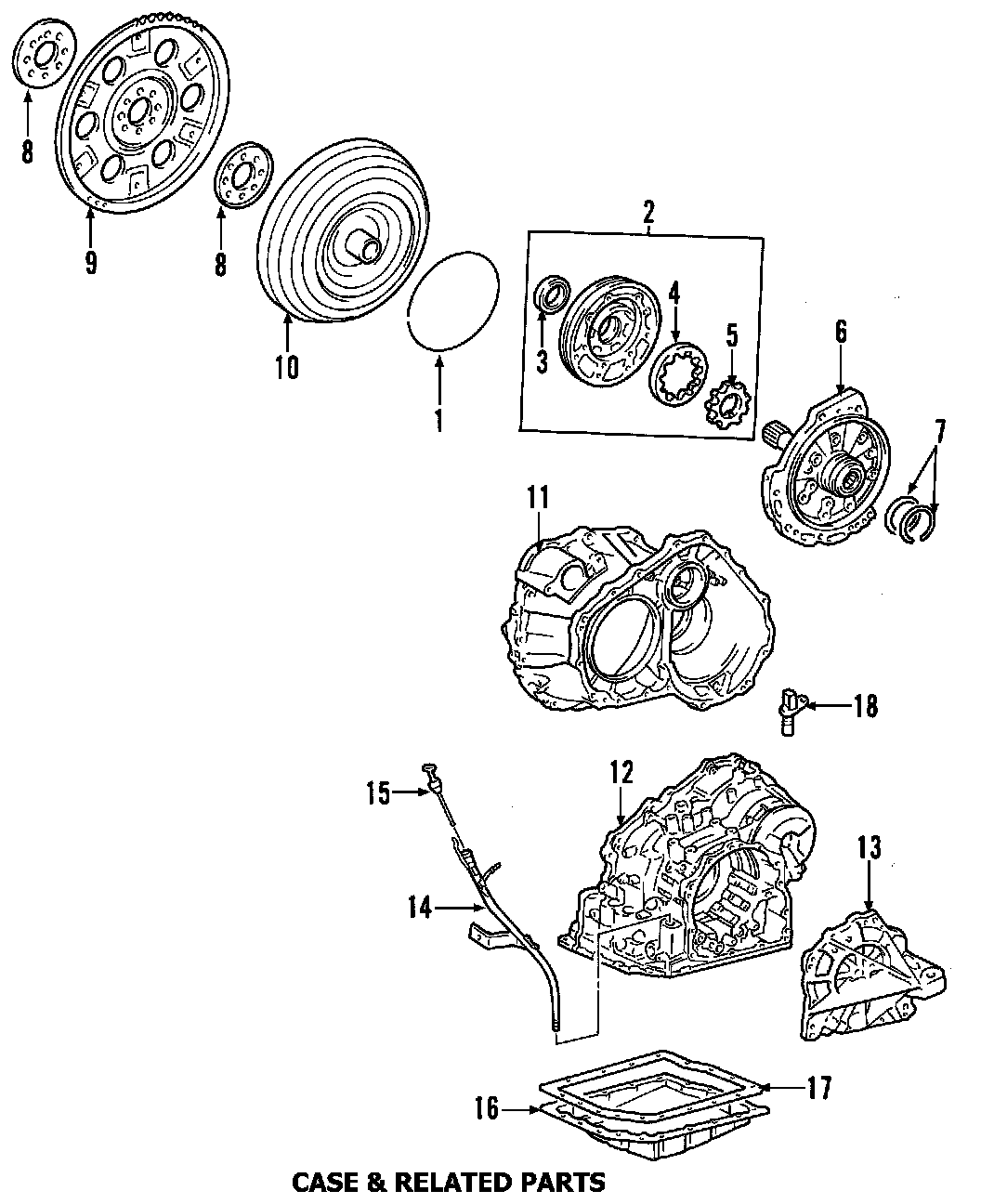 8
9
8
10
1
2
3
4
5
6
7
11
18
15
12
13
14
17
16
CASE & RELATED PARTS