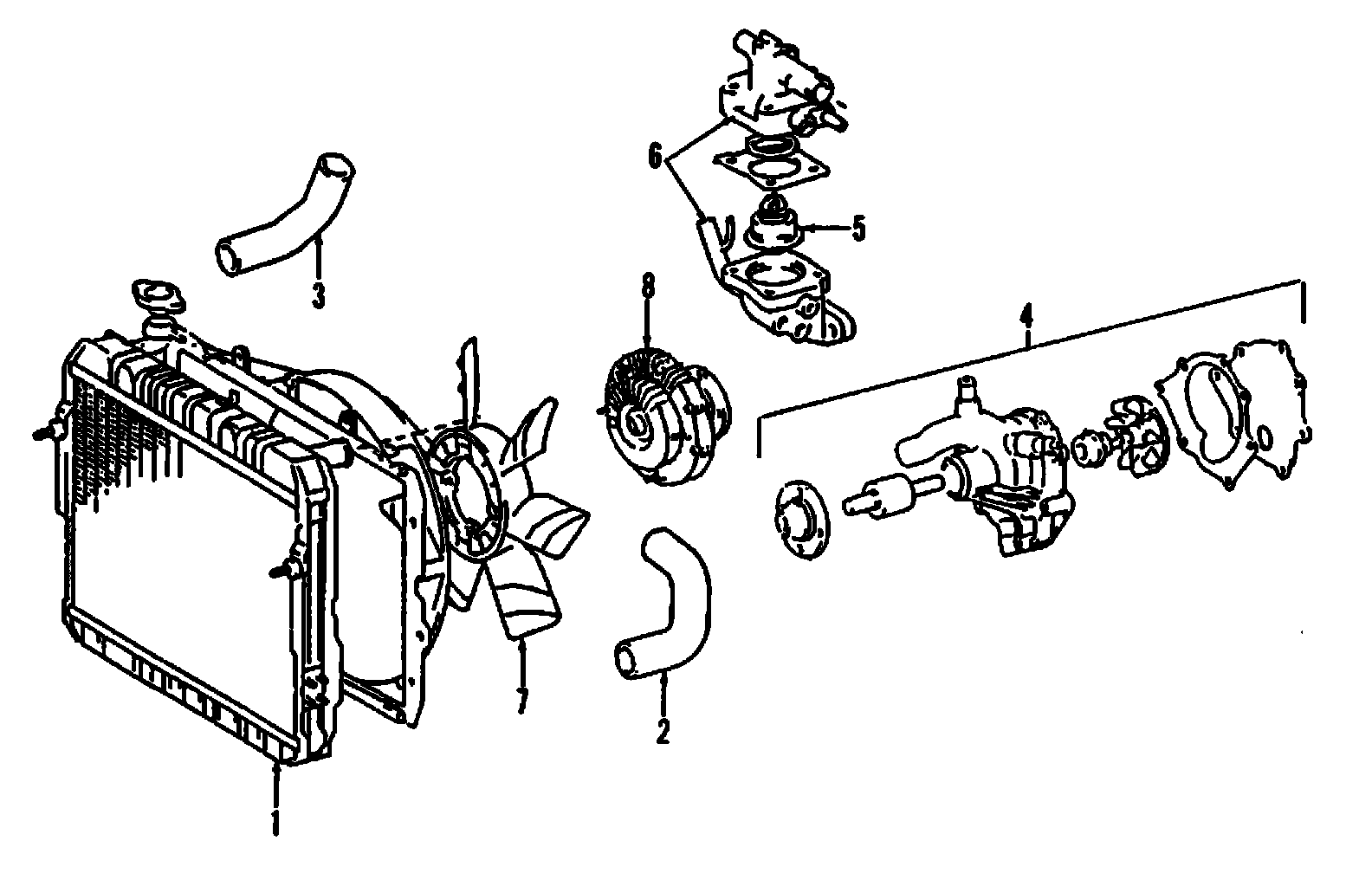 6
5
3
8
4
7
2
1