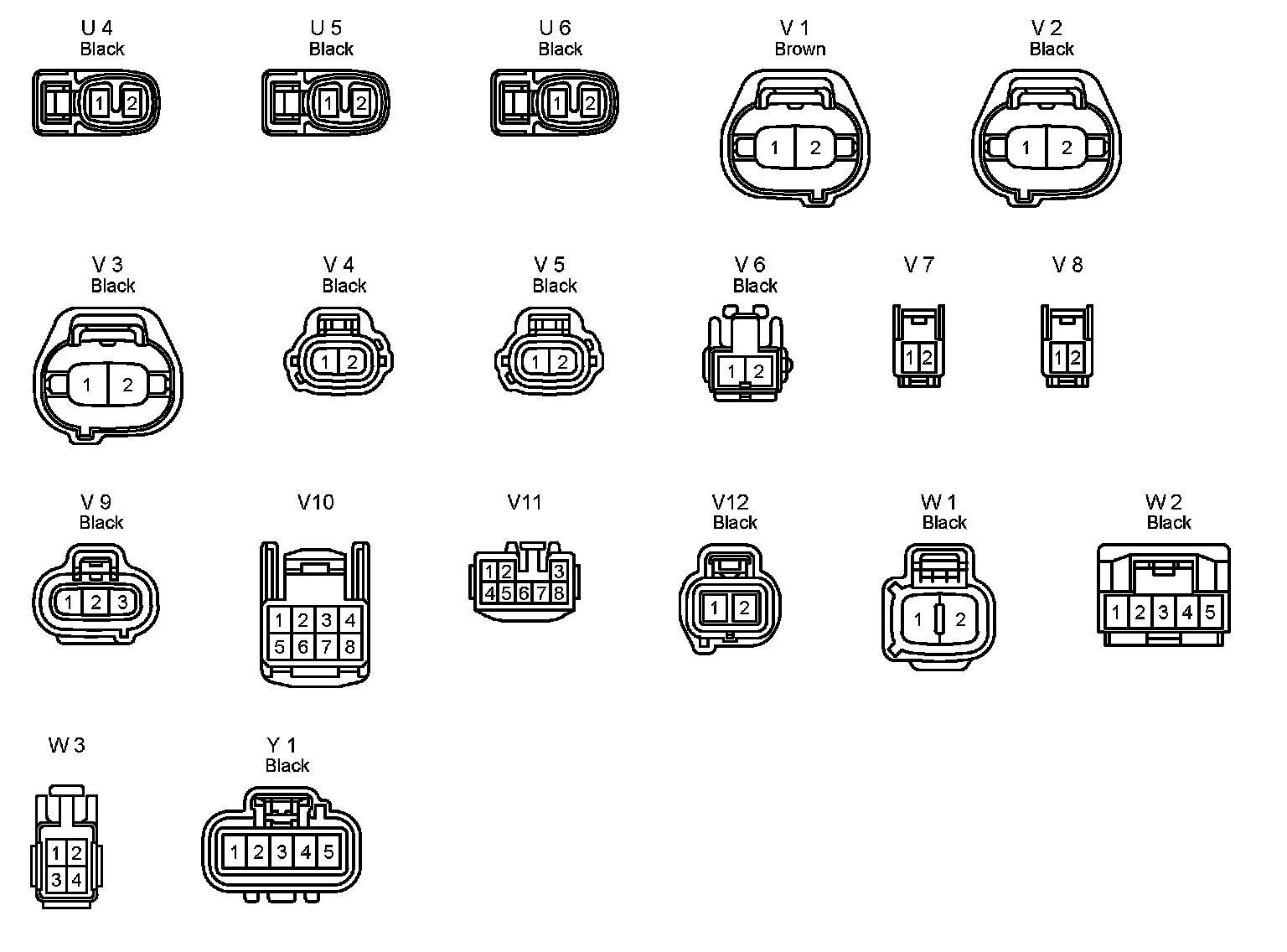 U 4
Black
1 2

U 5
Black
1 2

U 6
Black
1 2

V 1
Brown
1 2

V 2
Black
1 2

V 3
Black
1 2

V 4
Black
1 2

V 5
Black
1 2

V 6
Black
1 2

V 7
1 2

V 8
1 2

V 9
Black
1 2 3

V10
1 2 3 4
5 6 7 8

V11
1 2 3
4 5 6 7 8

V12
Black
1 2

W 1
Black
1 2

W 2
Black
1 2 3 4 5

W 3
1 2
3 4

Y 1
Black
1 2 3 4 5