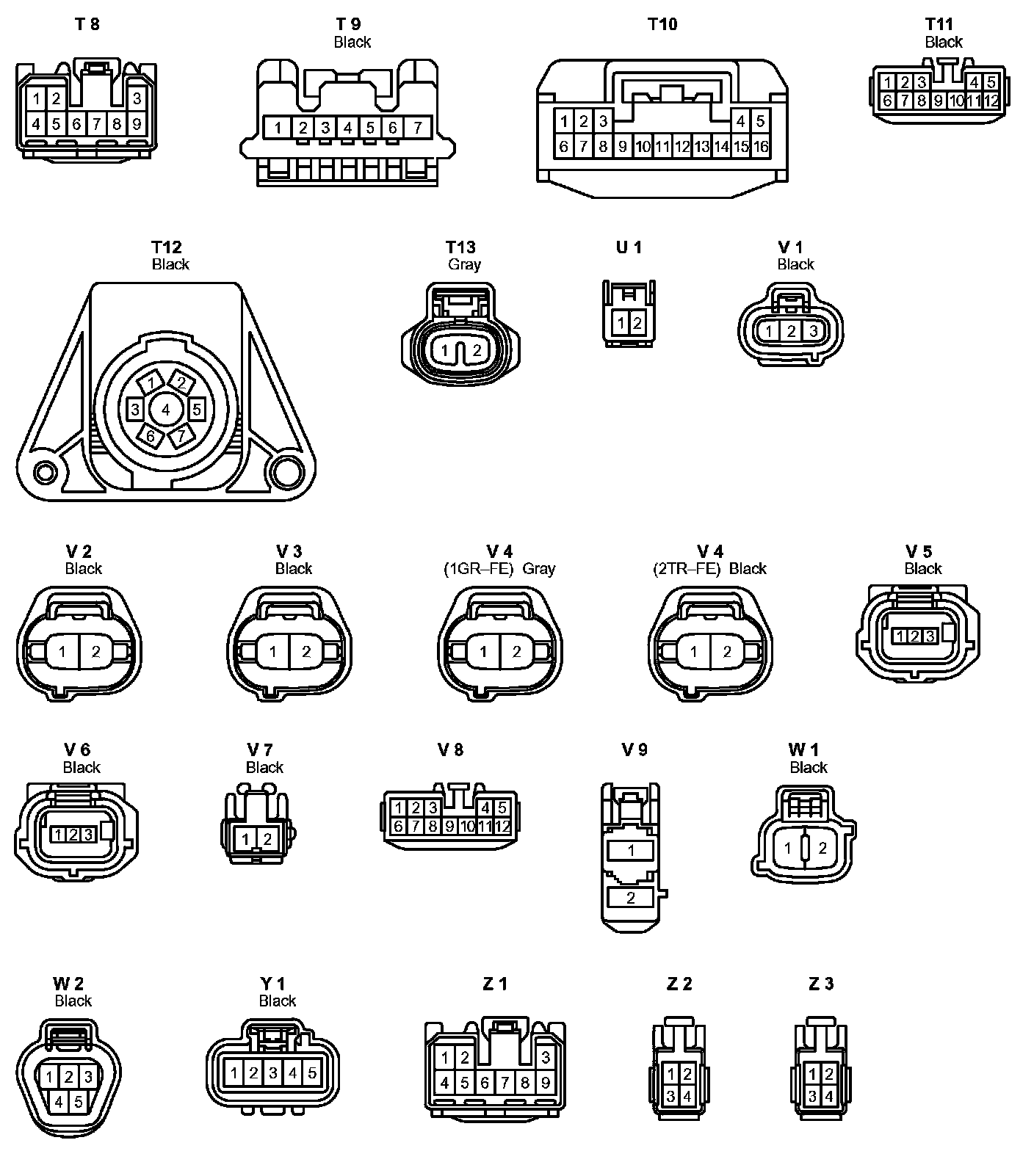 T 8
1 2 3
4 5 6 7 8 9

T 9
Black
1 2 3 4 5 6 7

T10
1 2 3 4 5
6 7 8 9 10 11 12 13 14 15 16

T11
Black
1 2 3 4 5
6 7 8 9 10 11 12

T12
Black
1 2 3 4 5 6 7

T13
Gray
1 2

U 1
1 2

V 1
Black
1 2 3

V 2
Black
1 2

V 3
Black
1 2

V 4
(1GR–FE) Gray
1 2

V 4
(2TR–FE) Black
1 2

V 5
Black
1 2 3

V 6
Black
1 2 3

V 7
Black
1 2

V 8
1 2 3 4 5
6 7 8 9 10 11 12

V 9
1
2

W 1
Black
1 2

W 2
Black
1 2 3
4 5

Y 1
Black
1 2 3 4 5

Z 1
1 2 3
4 5 6 7 8 9

Z 2
1 2
3 4

Z 3
1 2
3 4