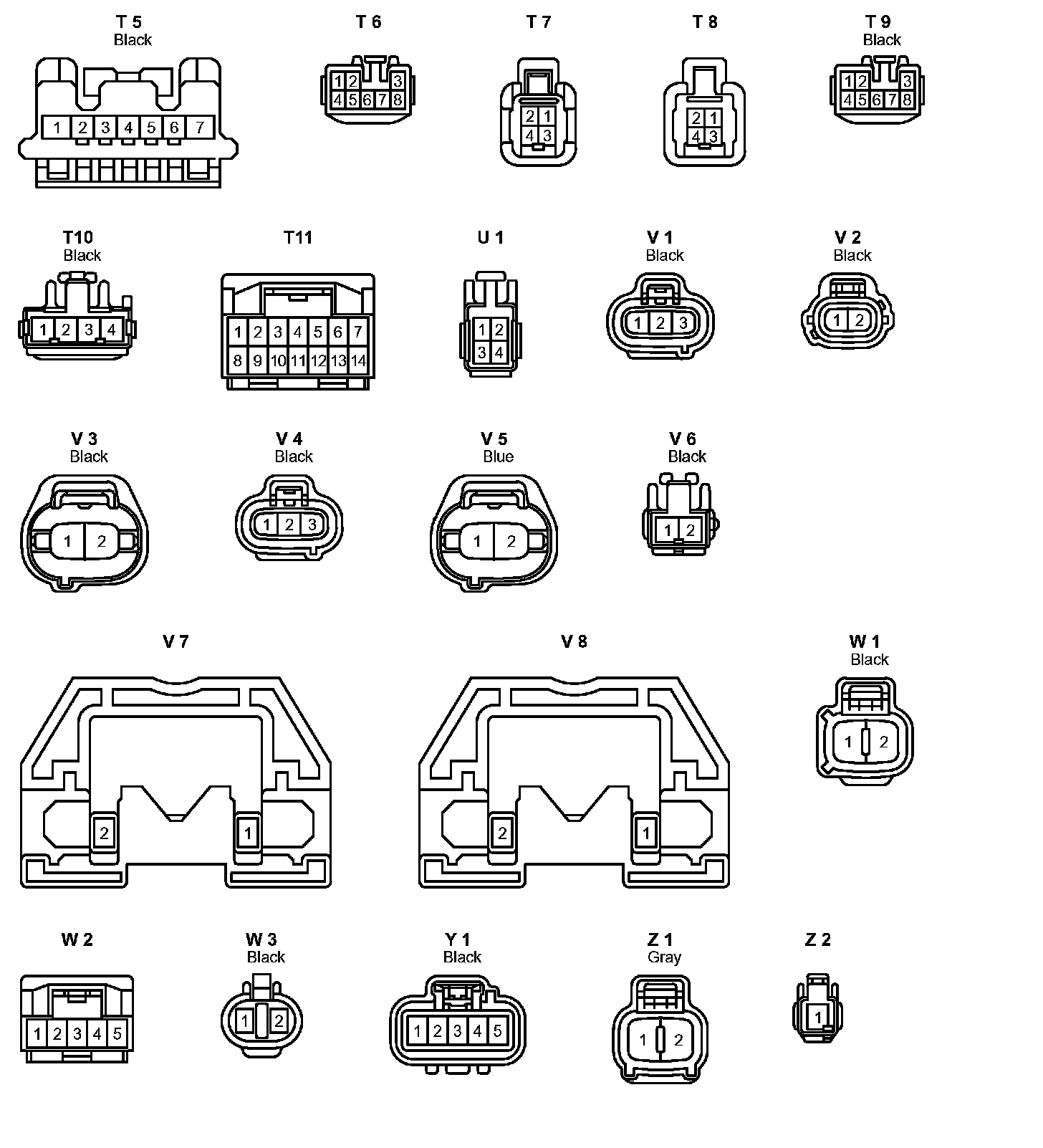 T 5
Black
1 2 3 4 5 6 7

T 6
1 2 3
4 5 6 7 8

T 7
2 1
4 3

T 8
2 1
4 3

T 9
Black
1 2 3
4 5 6 7 8

T10
Black
1 2 3 4

T11
1 2 3 4 5 6 7
8 9 10 11 12 13 14

U 1
1 2
3 4

V 1
Black
1 2 3

V 2
Black
1 2

V 3
Black
1 2

V 4
Black
1 2 3

V 5
Blue
1 2

V 6
Black
1 2

V 7
2 1

V 8
2 1

W 1
Black
1 2

W 2
1 2 3 4 5

W 3
Black
1 2

Y 1
Black
1 2 3 4 5

Z 1
Gray
1 2

Z 2
1