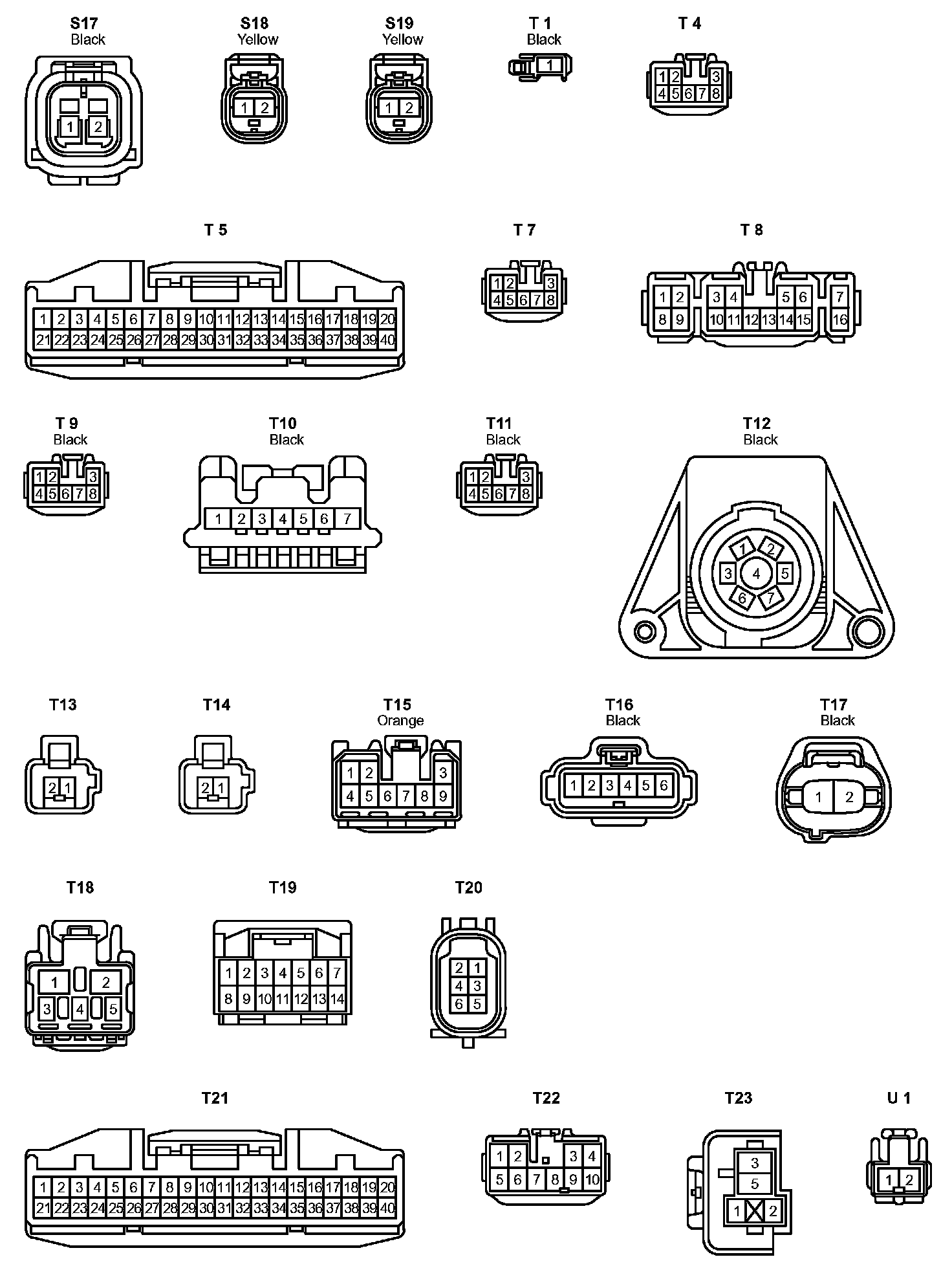 S17
Black
1 2

S18
Yellow
1 2

S19
Yellow
1 2

T 1
Black
1

T 4
1 2 3
4 5 6 7 8

T 5
1 2 3 4 5 6 7 8 9 10 11 12 13 14 15 16 17 18 19 20
21 22 23 24 25 26 27 28 29 30 31 32 33 34 35 36 37 38 39 40

T 7
1 2 3
4 5 6 7 8

T 8
1 2 3 4 5 6 7
8 9 10 11 12 13 14 15 16

T 9
Black
1 2 3
4 5 6 7 8

T10
Black
1 2 3 4 5 6 7

T11
Black
1 2 3
4 5 6 7 8

T12
Black
1 2 3 4 5 6 7

T13
2 1

T14
2 1

T15
Orange
1 2 3
4 5 6 7 8 9

T16
Black
1 2 3 4 5 6

T17
Black
1 2

T18
1 2
3 4 5

T19
1 2 3 4 5 6 7
8 9 10 11 12 13 14

T20
2 1
4 3
6 5

T21
1 2 3 4 5 6 7 8 9 10 11 12 13 14 15 16 17 18 19 20
21 22 23 24 25 26 27 28 29 30 31 32 33 34 35 36 37 38 39 40

T22
1 2 3 4
5 6 7 8 9 10

T23
3
5
1 2

U 1
1 2