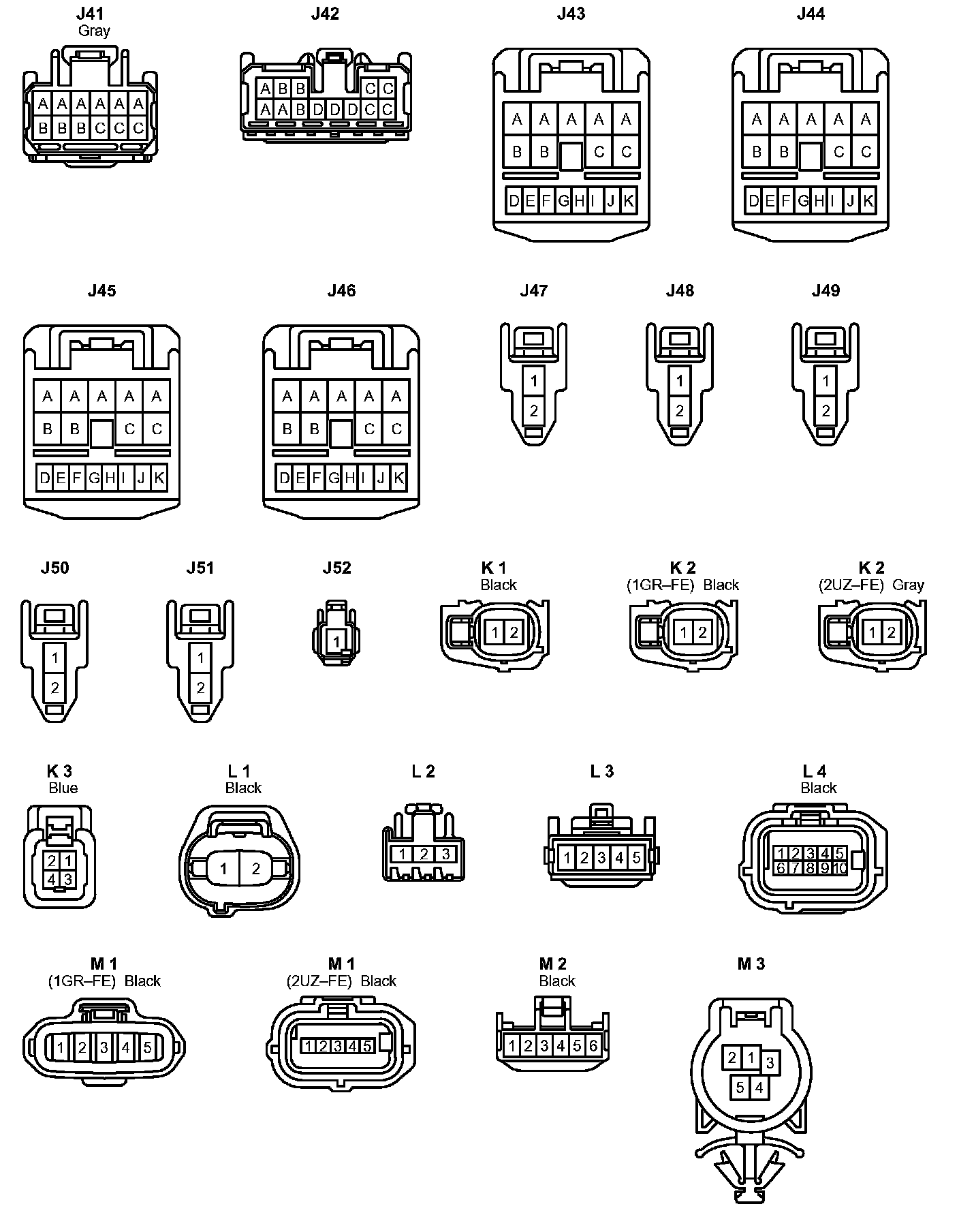 J41
Gray
A A A A A A
B B B C C C

J42
A B B C C
A A B D D D C C

J43
A A A A A
B B C C
D E F G H I J K

J44
A A A A A
B B C C
D E F G H I J K

J45
A A A A A
B B C C
D E F G H I J K

J46
A A A A A
B B C C
D E F G H I J K

J47
1
2

J48
1
2

J49
1
2

J50
1
2

J51
1
2

J52
1

K 1
Black
1 2

K 2
(1GR–FE) Black
1 2

K 2
(2UZ–FE) Gray
1 2

K 3
Blue
2 1
4 3

L 1
Black
1 2

L 2
1 2 3

L 3
1 2 3 4 5

L 4
Black
1 2 3 4 5
6 7 8 9 10

M 1
(1GR–FE) Black
1 2 3 4 5

M 1
(2UZ–FE) Black
1 2 3 4 5

M 2
Black
1 2 3 4 5 6

M 3
2 1 3
5 4