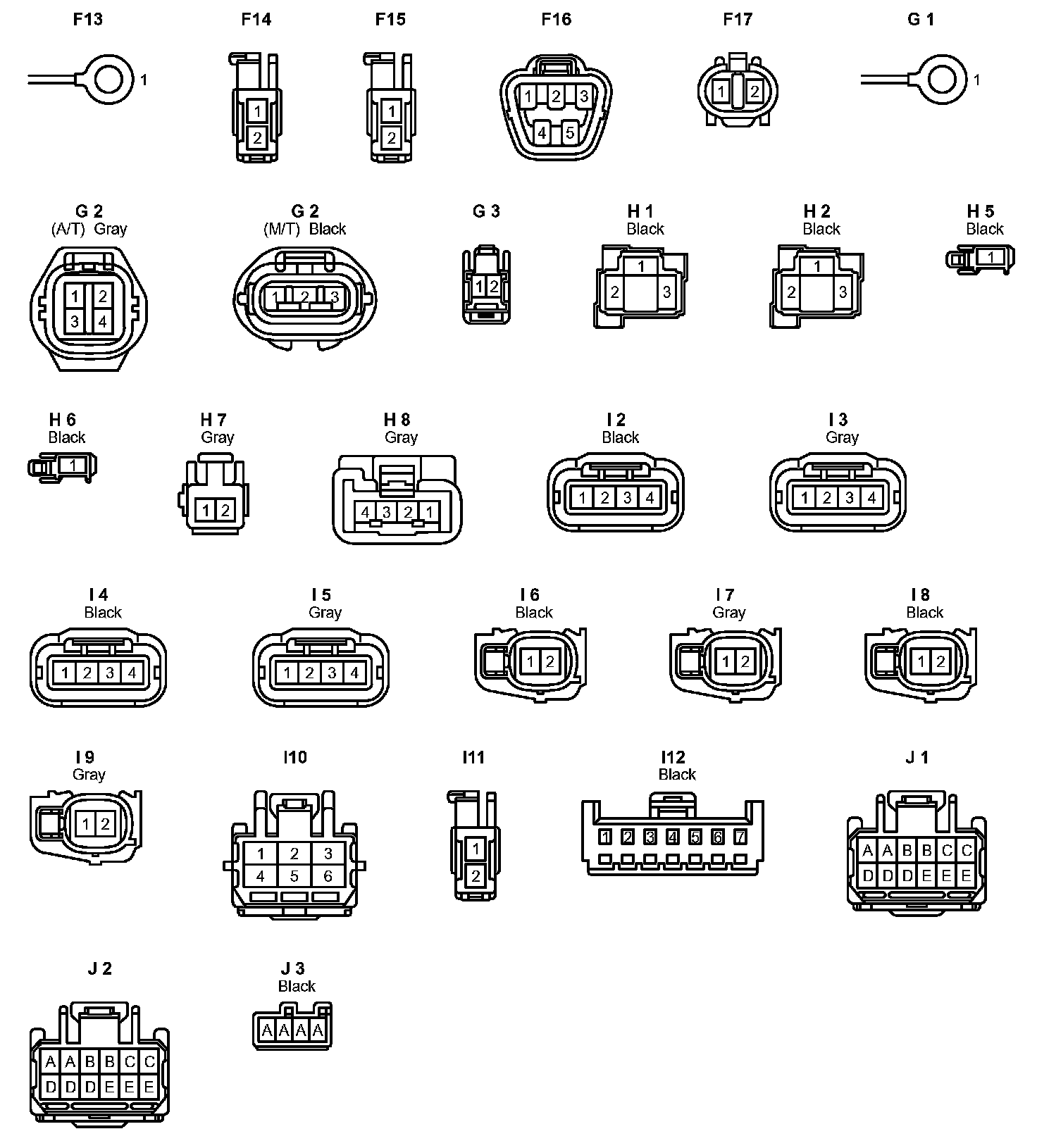 F13
1

F14
1
2

F15
1
2

F16
1 2 3
4 5

F17
1 2

G 1
1

G 2
(A/T) Gray
1 2
3 4

G 2
(M/T) Black
1 2 3

G 3
1 2

H 1
Black
1
2 3

H 2
Black
1
2 3

H 5
Black
1

H 6
Black
1

H 7
Gray
1 2

H 8
Gray
4 3 2 1

I 2
Black
1 2 3 4

I 3
Gray
1 2 3 4

I 4
Black
1 2 3 4

I 5
Gray
1 2 3 4

I 6
Black
1 2

I 7
Gray
1 2

I 8
Black
1 2

I 9
Gray
1 2

I10
1 2 3
4 5 6

I11
1
2

I12
Black
1 2 3 4 5 6 7

J 1
A A B B C C
D D D E E E

J 2
A A B B C C
D D D E E E

J 3
Black
A A A A