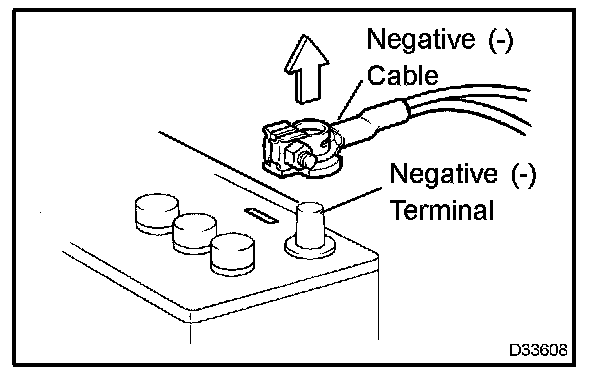 Negative (-)
Cable

Negative (-)
Terminal

D33608