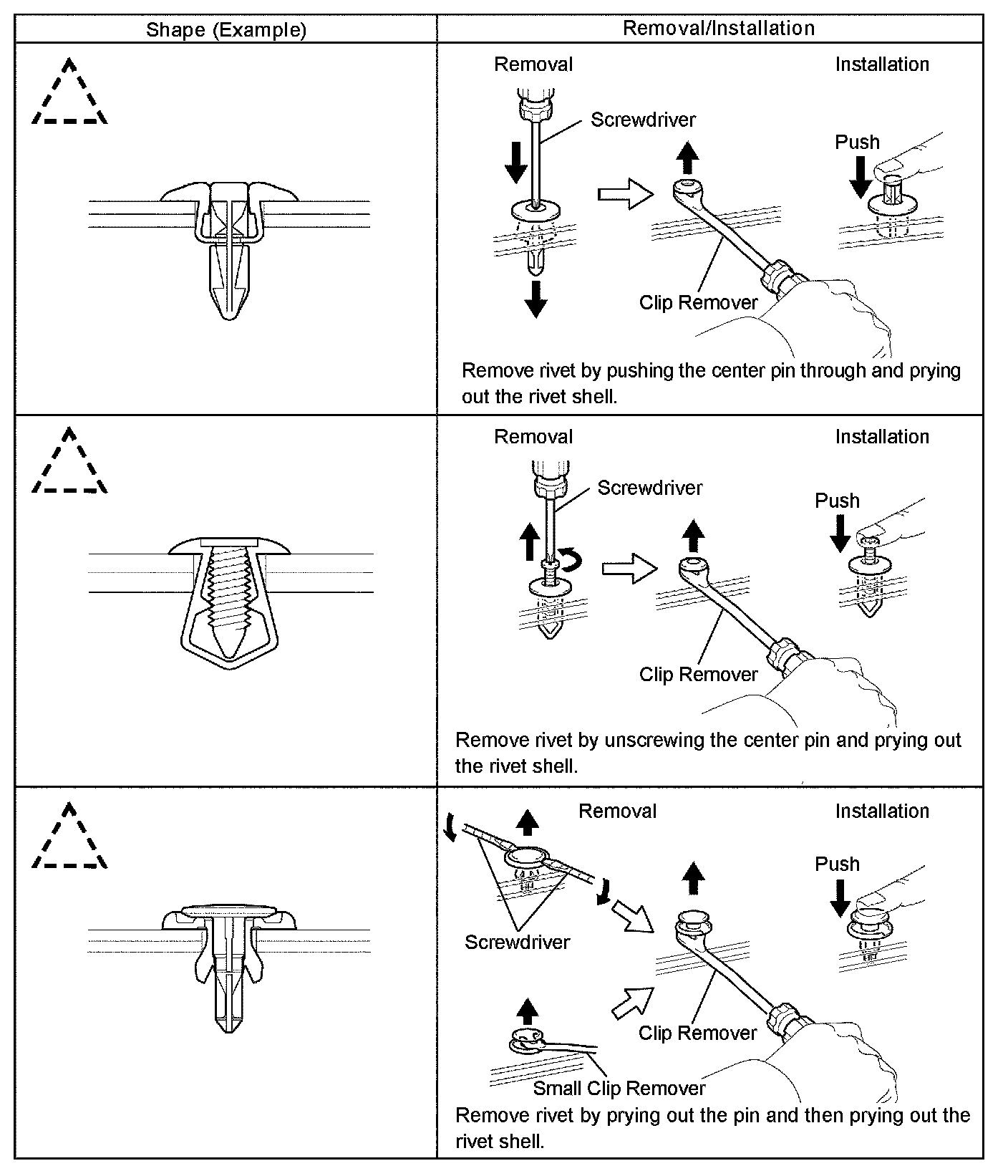 | Shape (Example) | Removal/Installation |
|---|---|
| | Removal Installation Screwdriver Push Clip Remover Remove rivet by pushing the center pin through and prying out the rivet shell. |
| | Removal Installation Screwdriver Push Clip Remover Remove rivet by unscrewing the center pin and prying out the rivet shell. |
| | Removal Installation Push Screwdriver Clip Remover Small Clip Remover Remove rivet by prying out the pin and then prying out the rivet shell. |