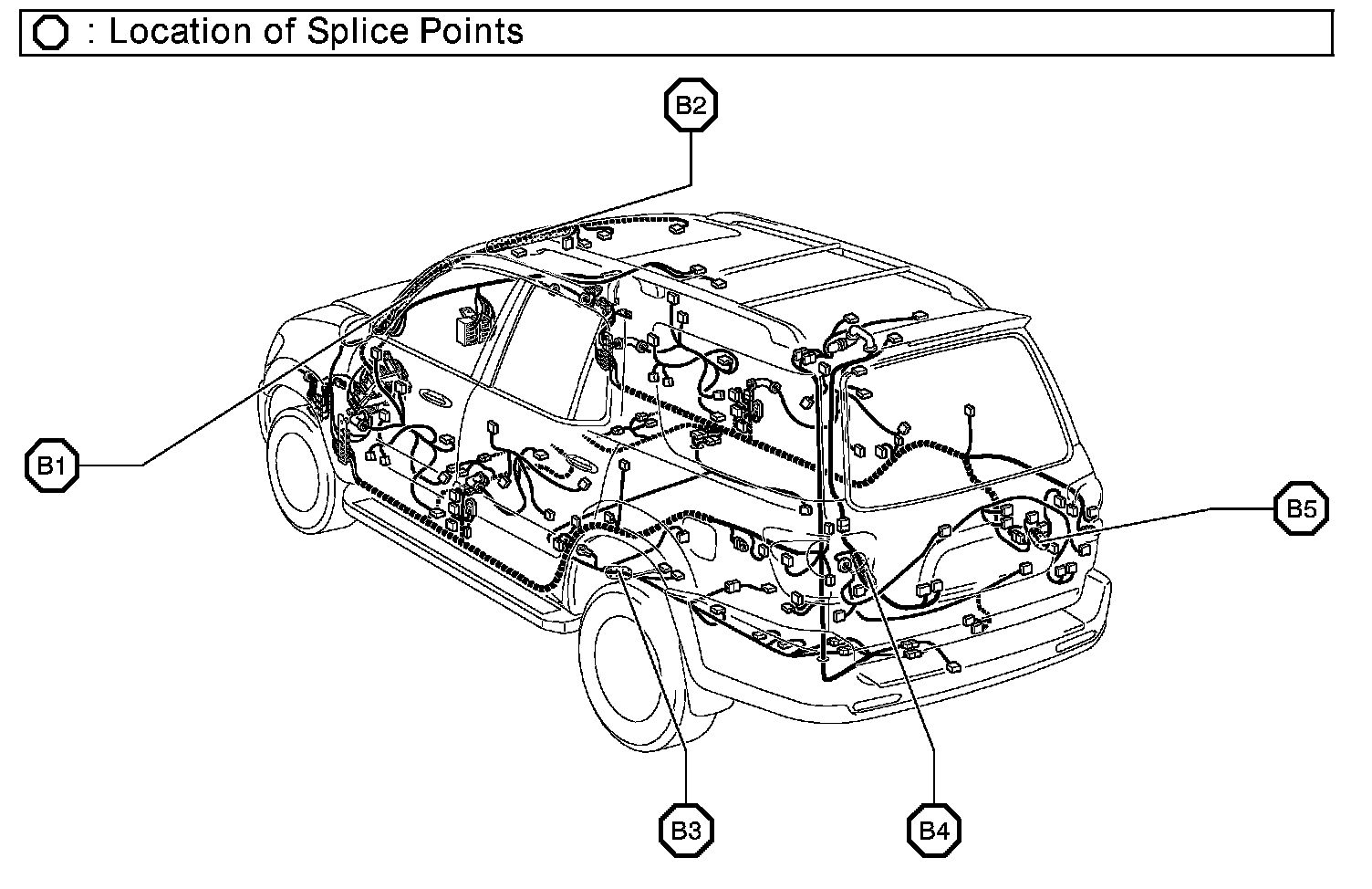 : Location of Splice Points

B2

B1

B5

B3

B4