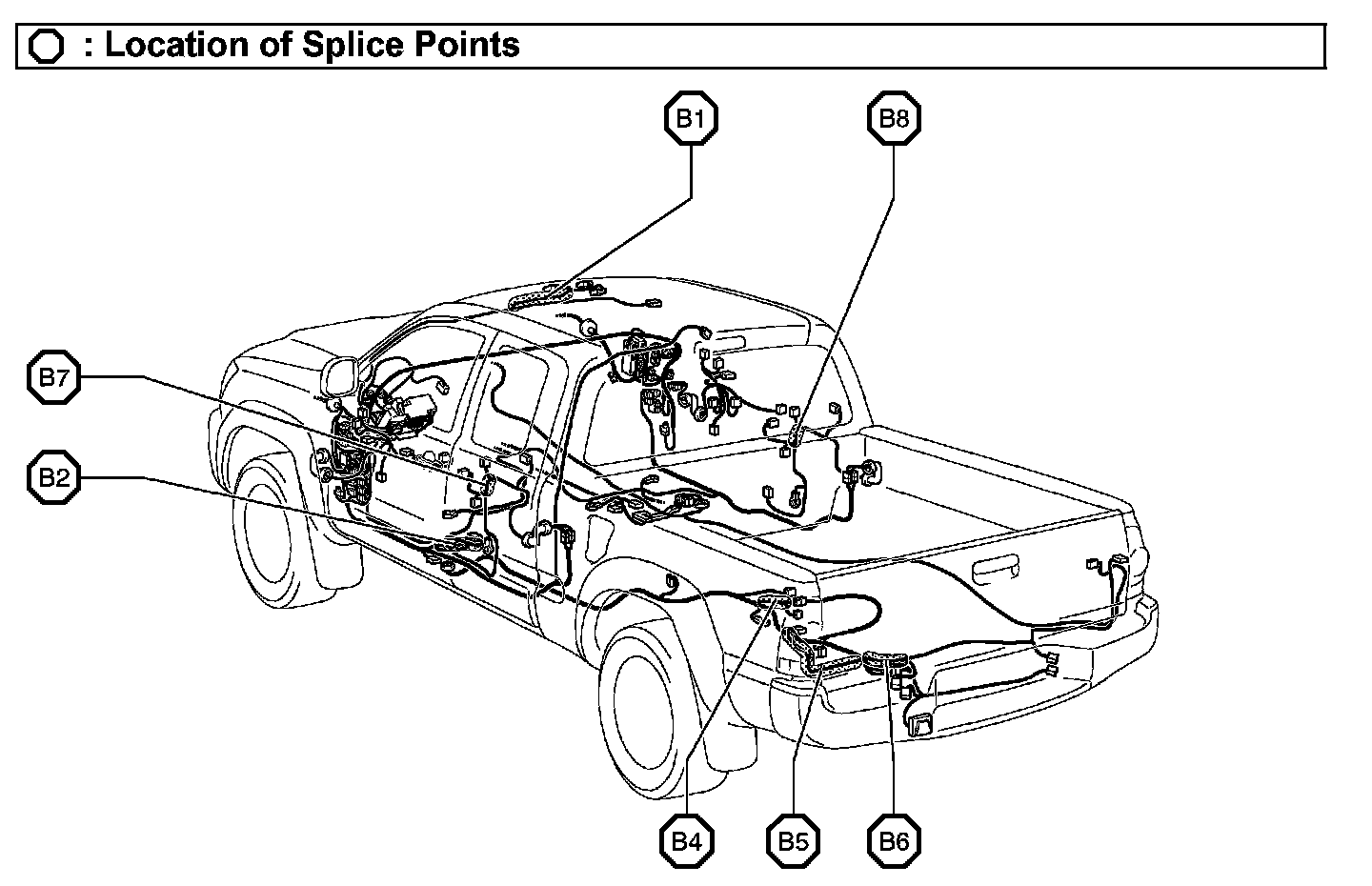 : Location of Splice Points

B1

B8

B7

B2

B4

B5

B6