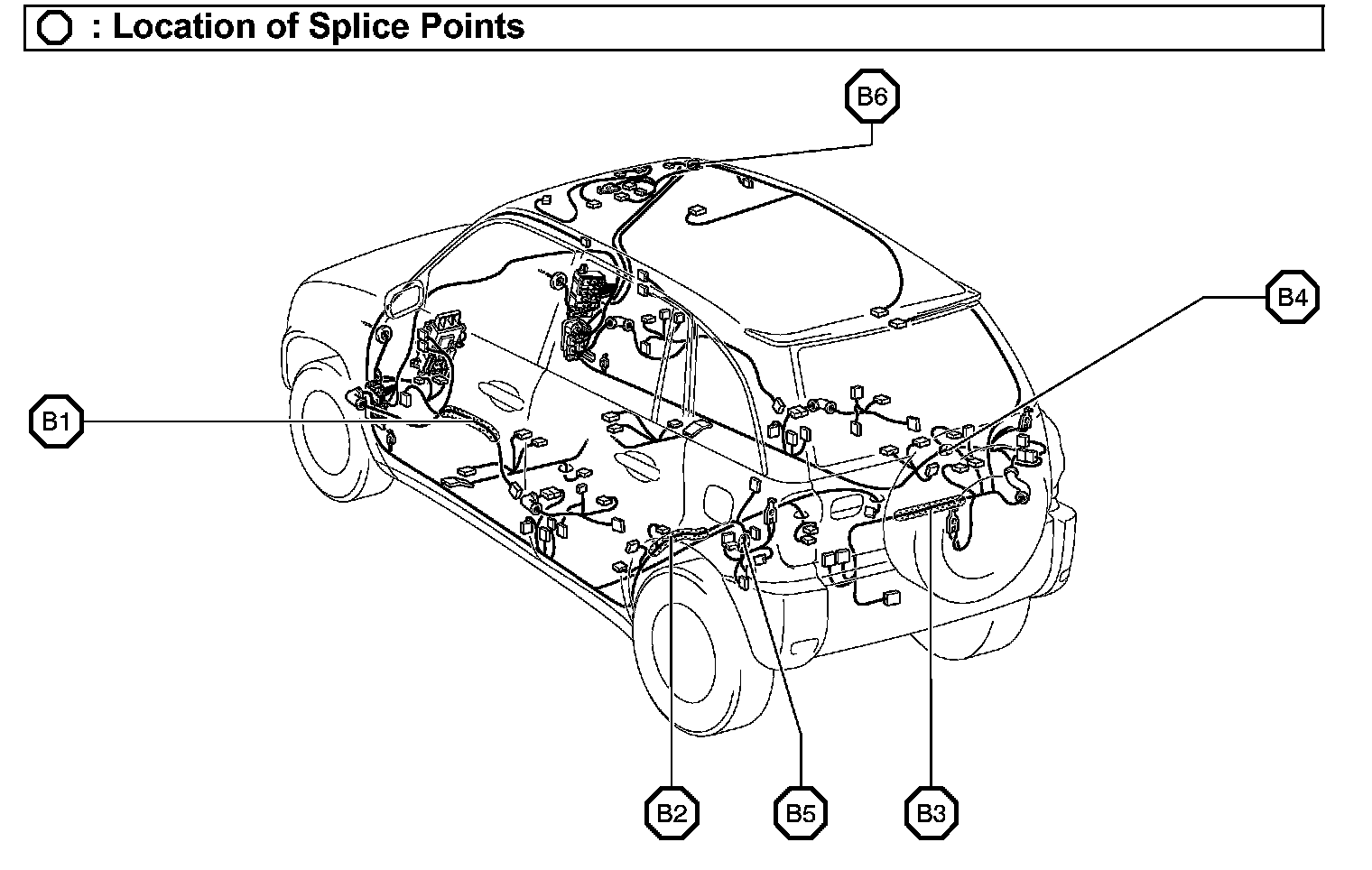 : Location of Splice Points

B6

B4

B1

B2

B5

B3