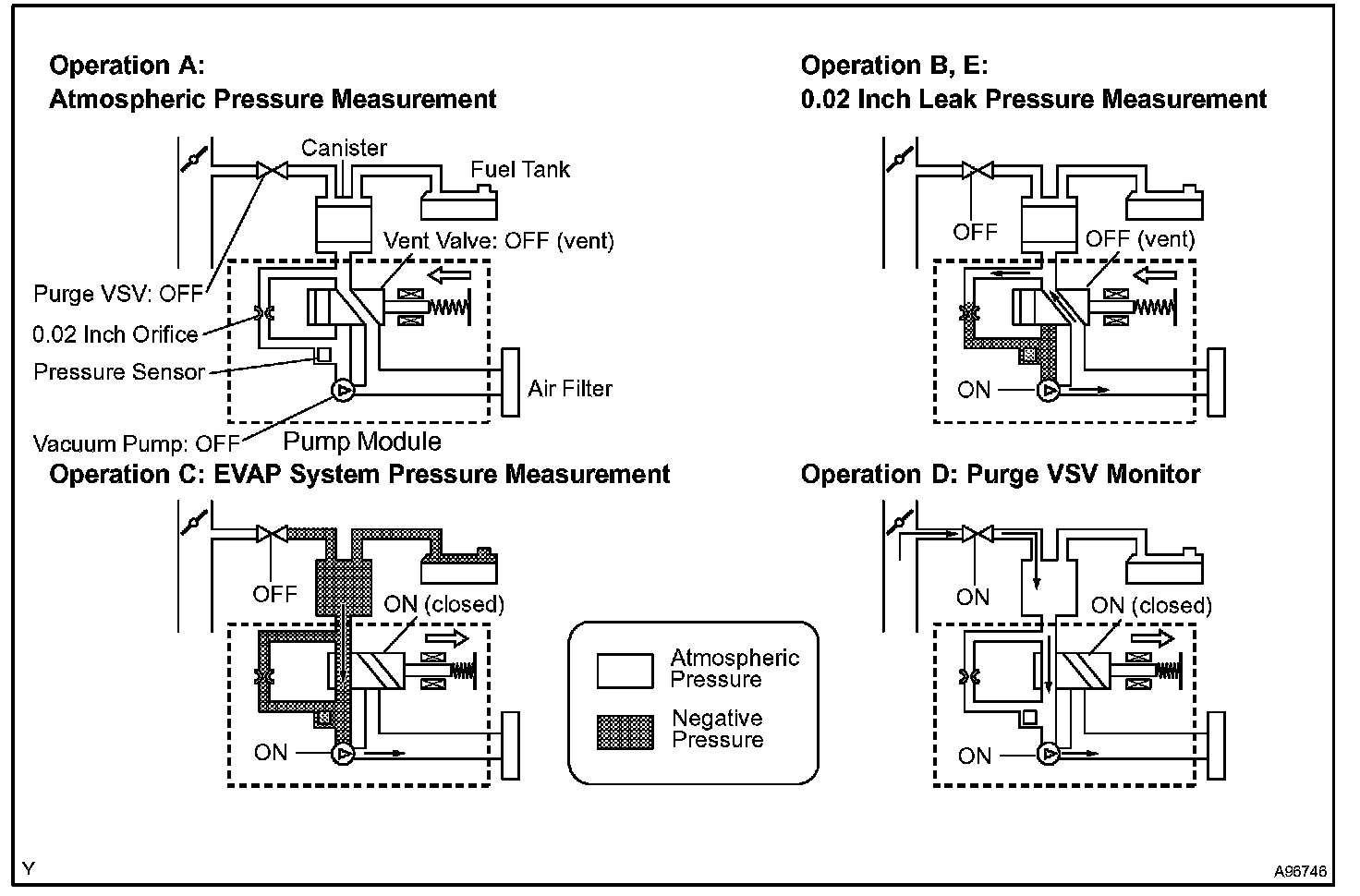 Operation A:
Atmospheric Pressure Measurement

Canister

Fuel Tank

Vent Valve: OFF (vent)

Purge VSV: OFF

0.02 Inch Orifice

Pressure Sensor

Air Filter

Vacuum Pump: OFF

Pump Module

Operation B, E:
0.02 Inch Leak Pressure Measurement

OFF

OFF (vent)

ON

Operation C: EVAP System Pressure Measurement

OFF

ON (closed)

ON

Atmospheric Pressure

Negative Pressure

Operation D: Purge VSV Monitor

ON

ON (closed)

ON

Y

A96746