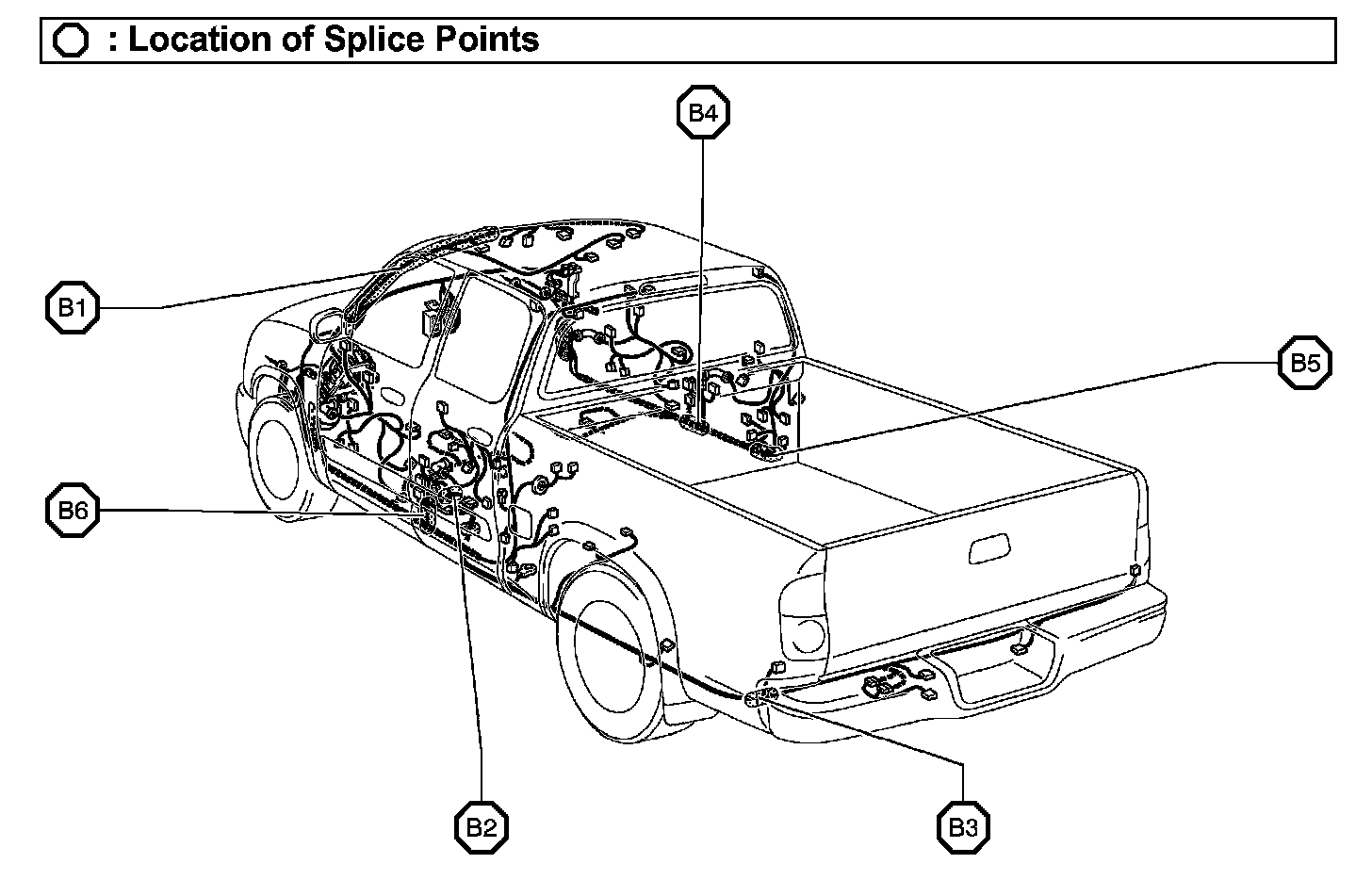 : Location of Splice Points

B4

B1

B5

B6

B2

B3