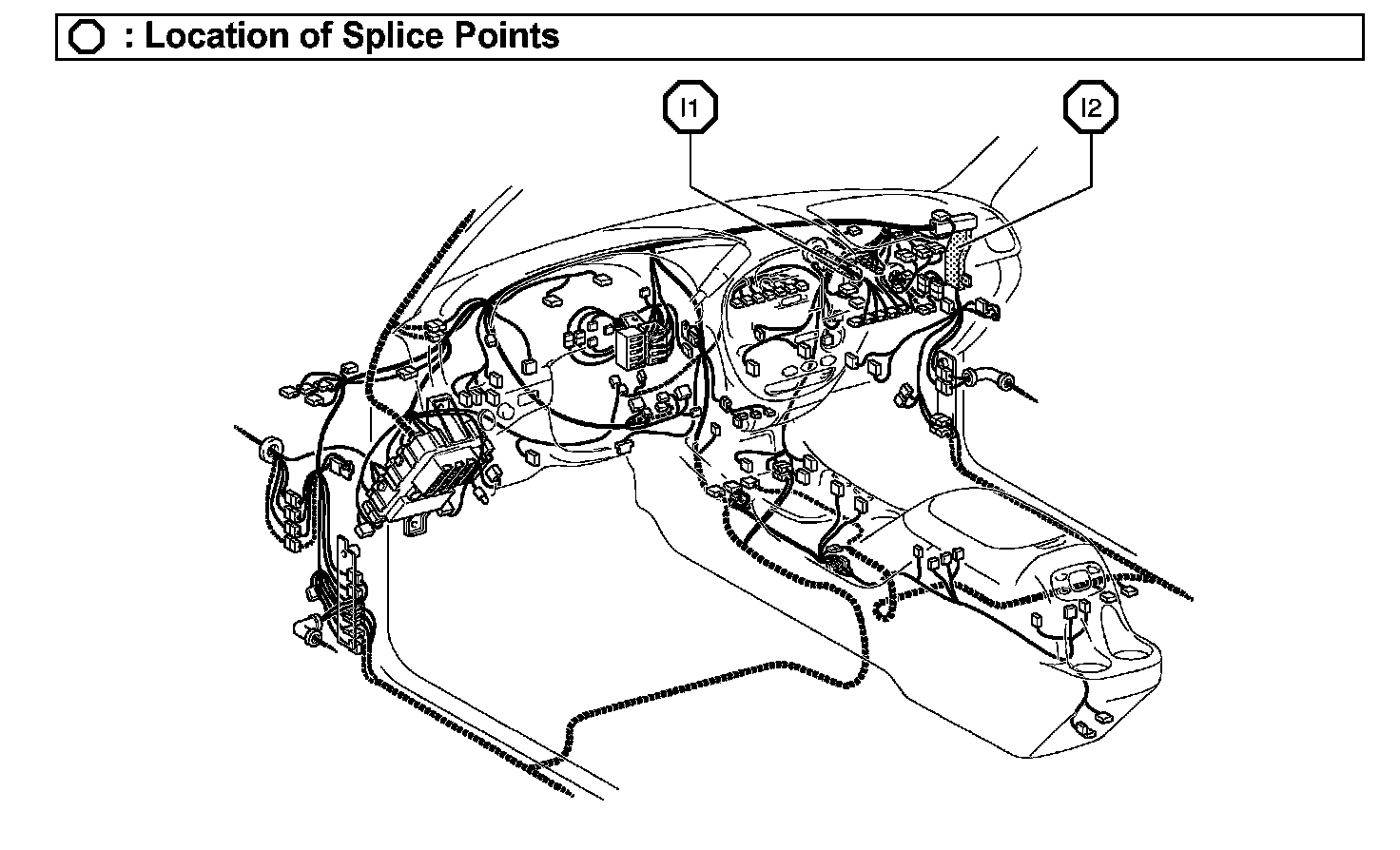 : Location of Splice Points

I1

I2