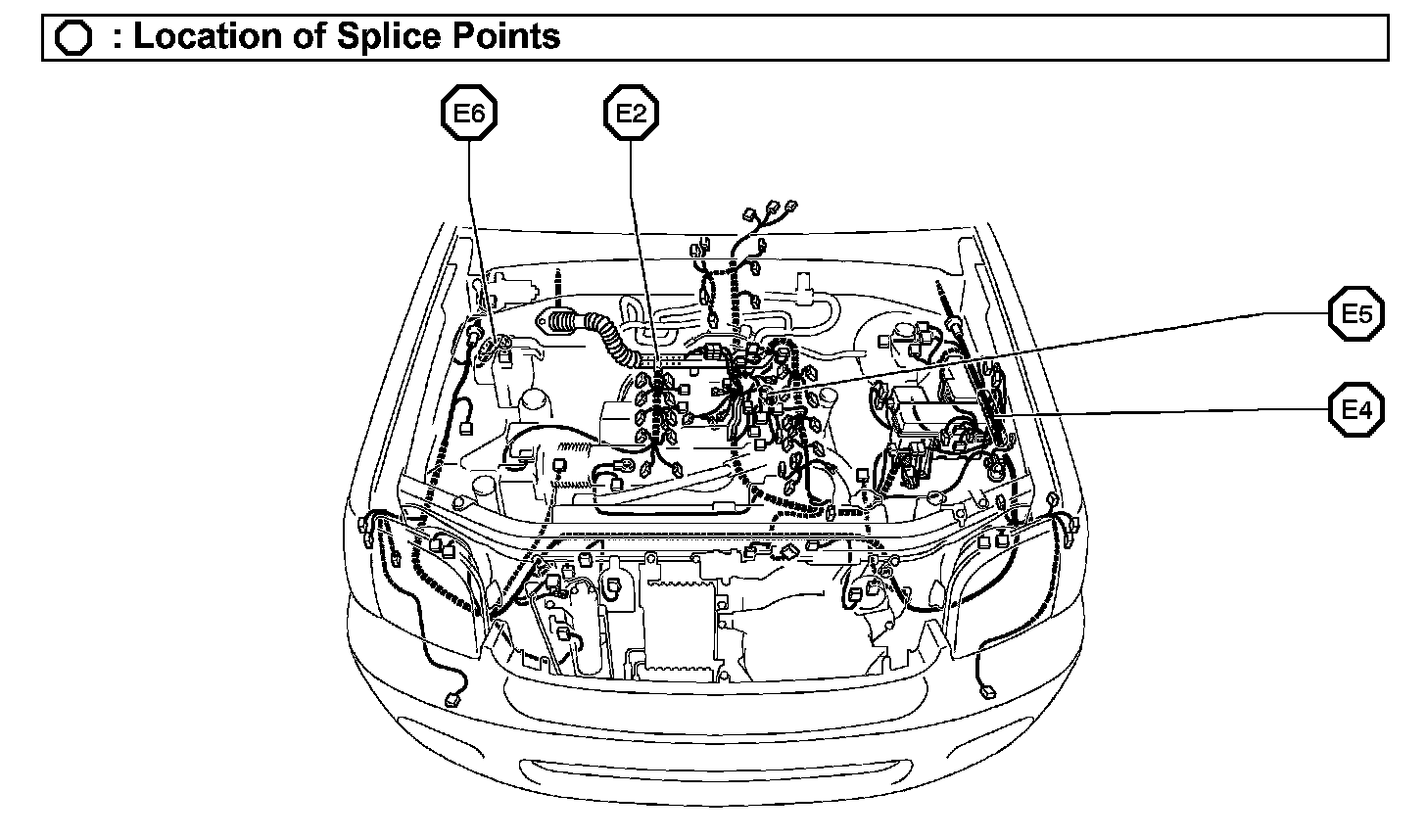 : Location of Splice Points

E6

E2

E5

E4