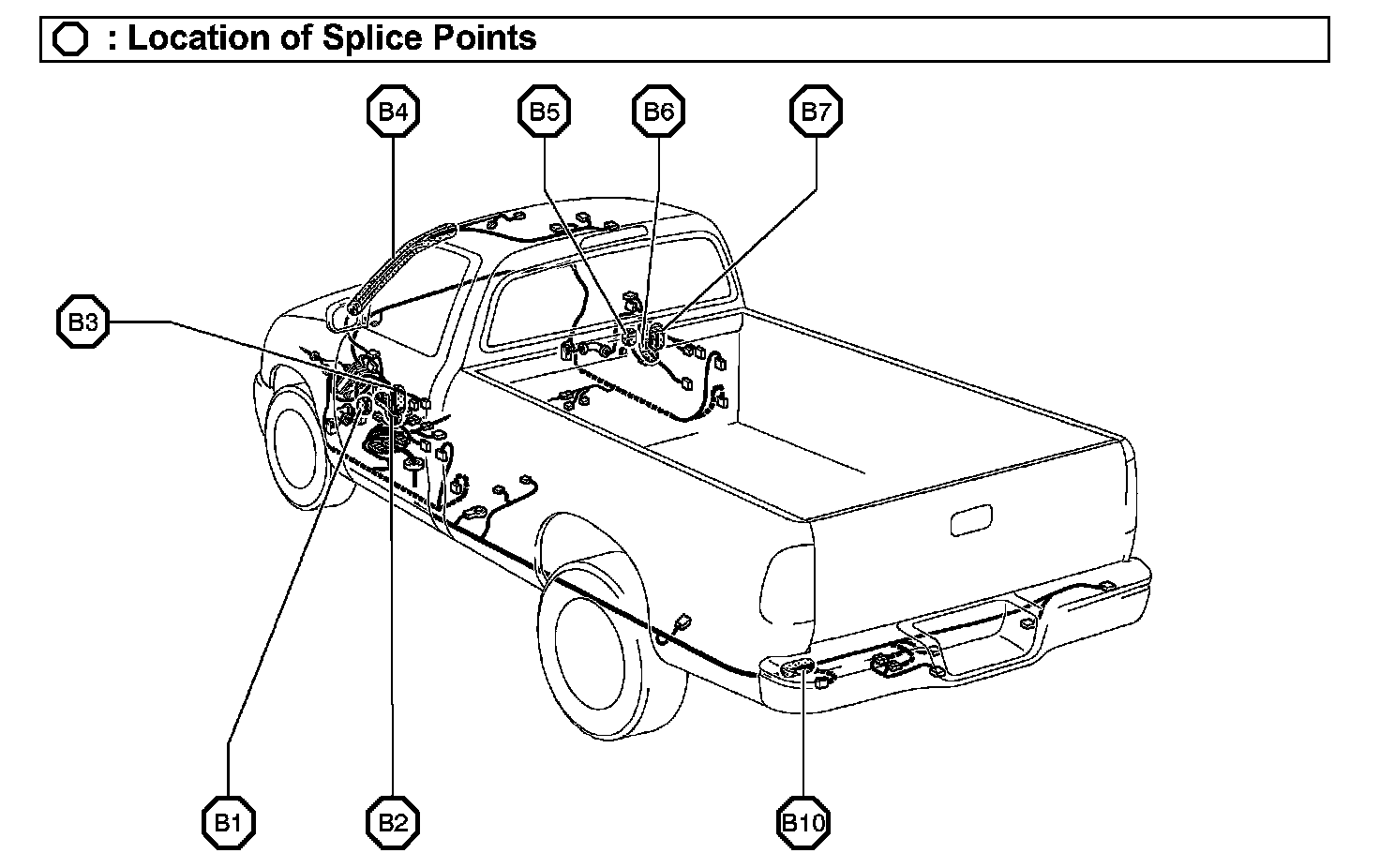 : Location of Splice Points

B4

B5

B6

B7

B3

B1

B2

B10