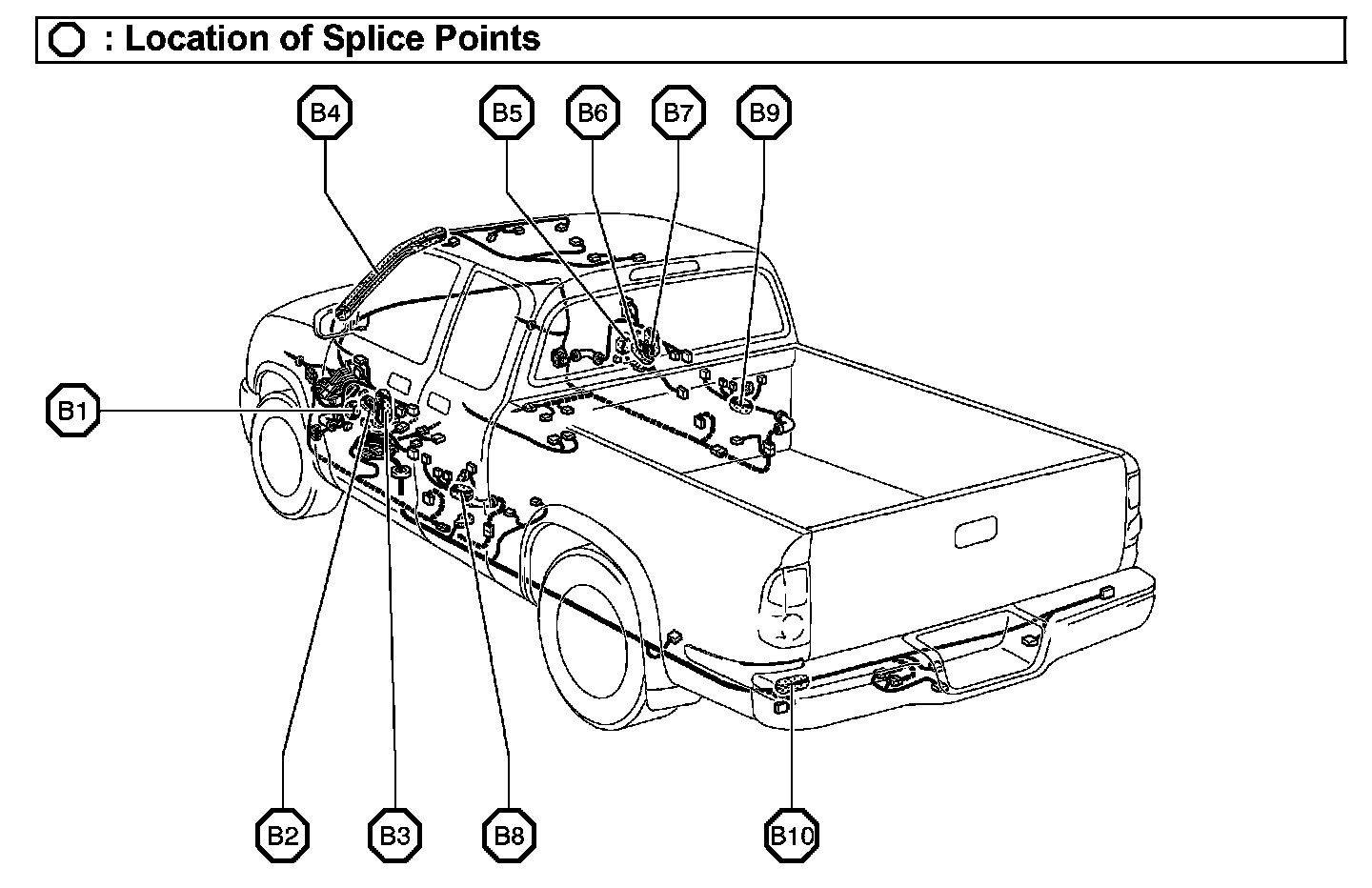 : Location of Splice Points

B4
B5
B6
B7
B9
B1
B2
B3
B8
B10