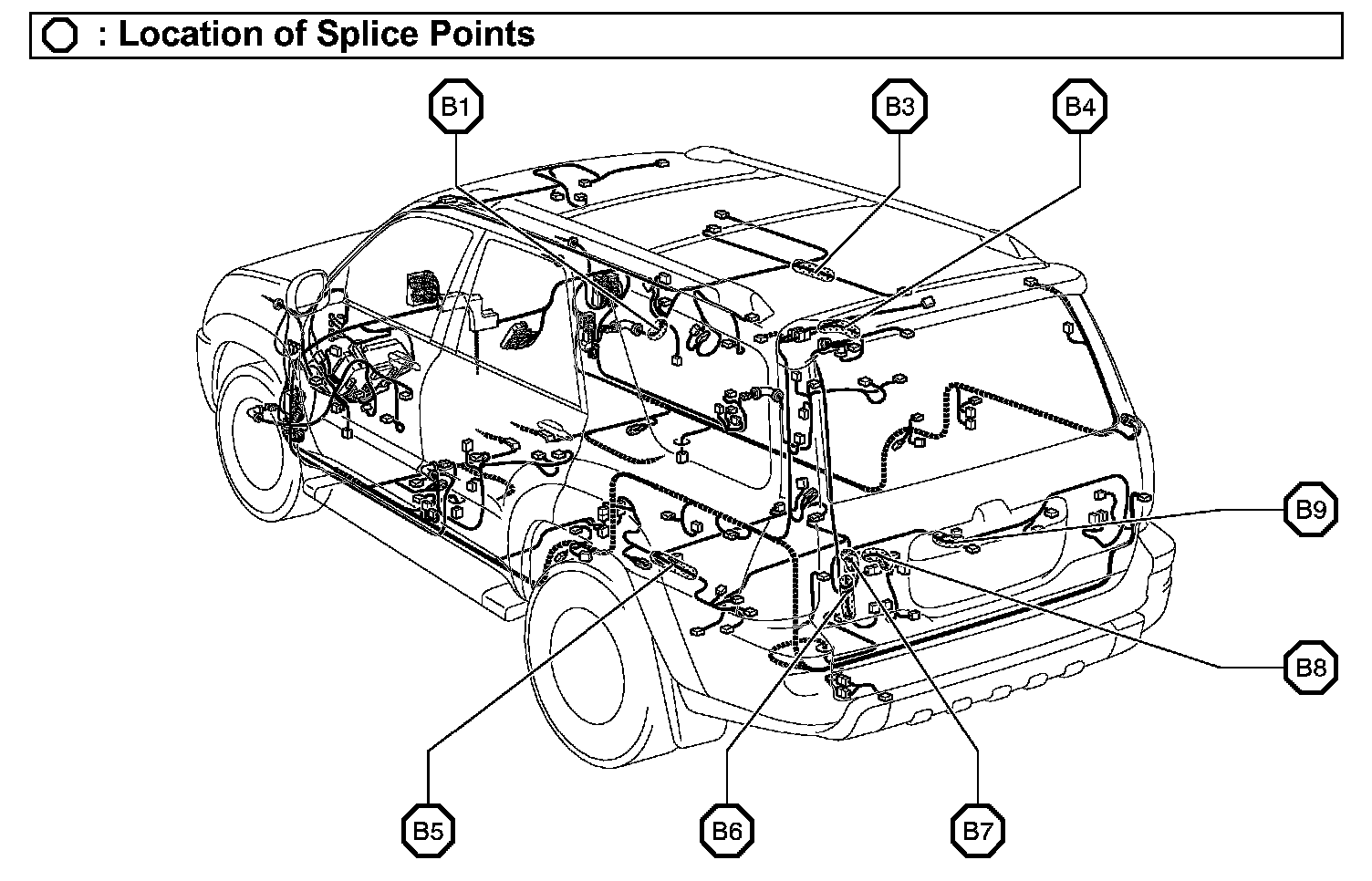 : Location of Splice Points

B1

B3

B4

B9

B8

B5

B6

B7