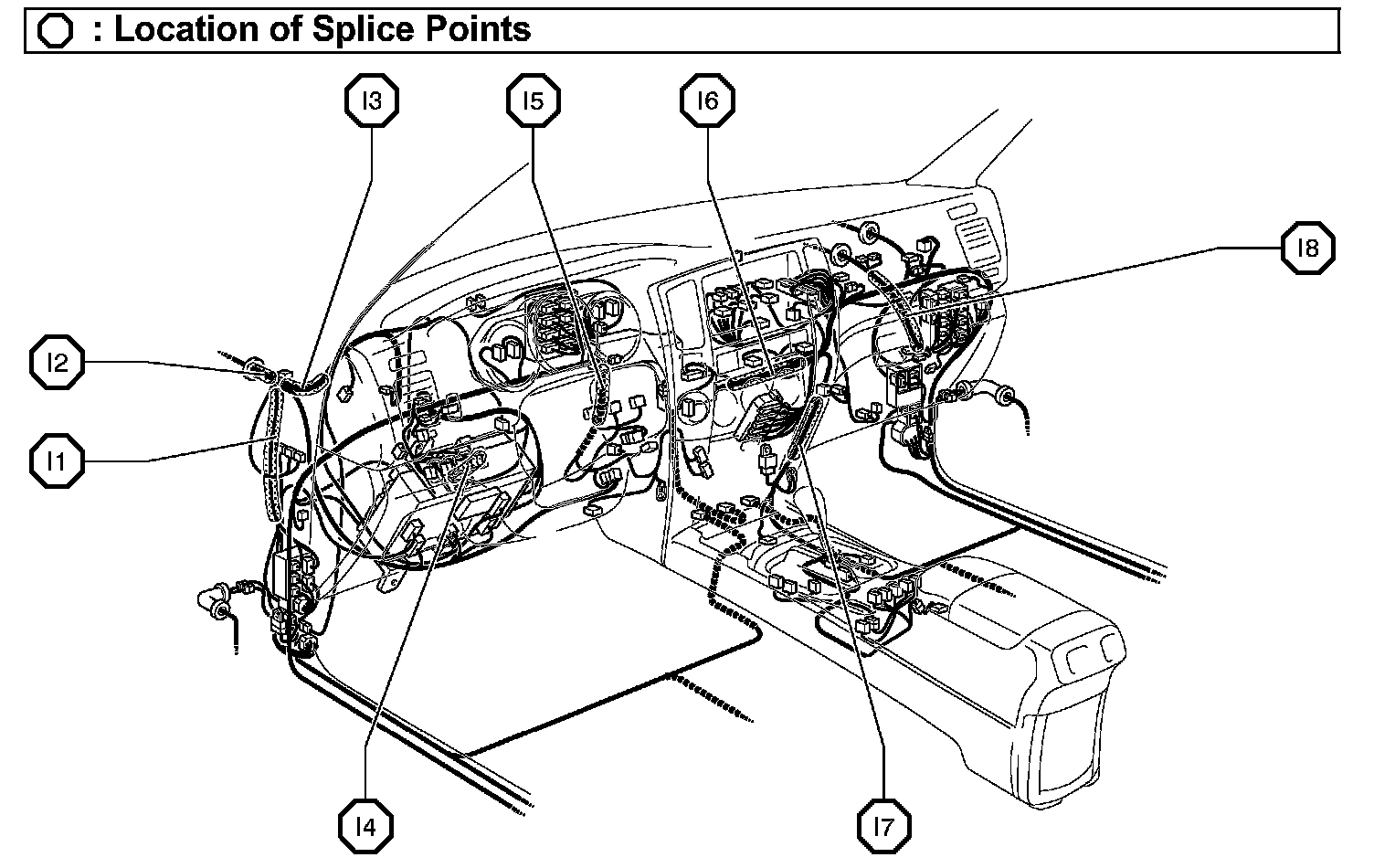 : Location of Splice Points

I3

I5

I6

I8

I2

I1

I4

I7