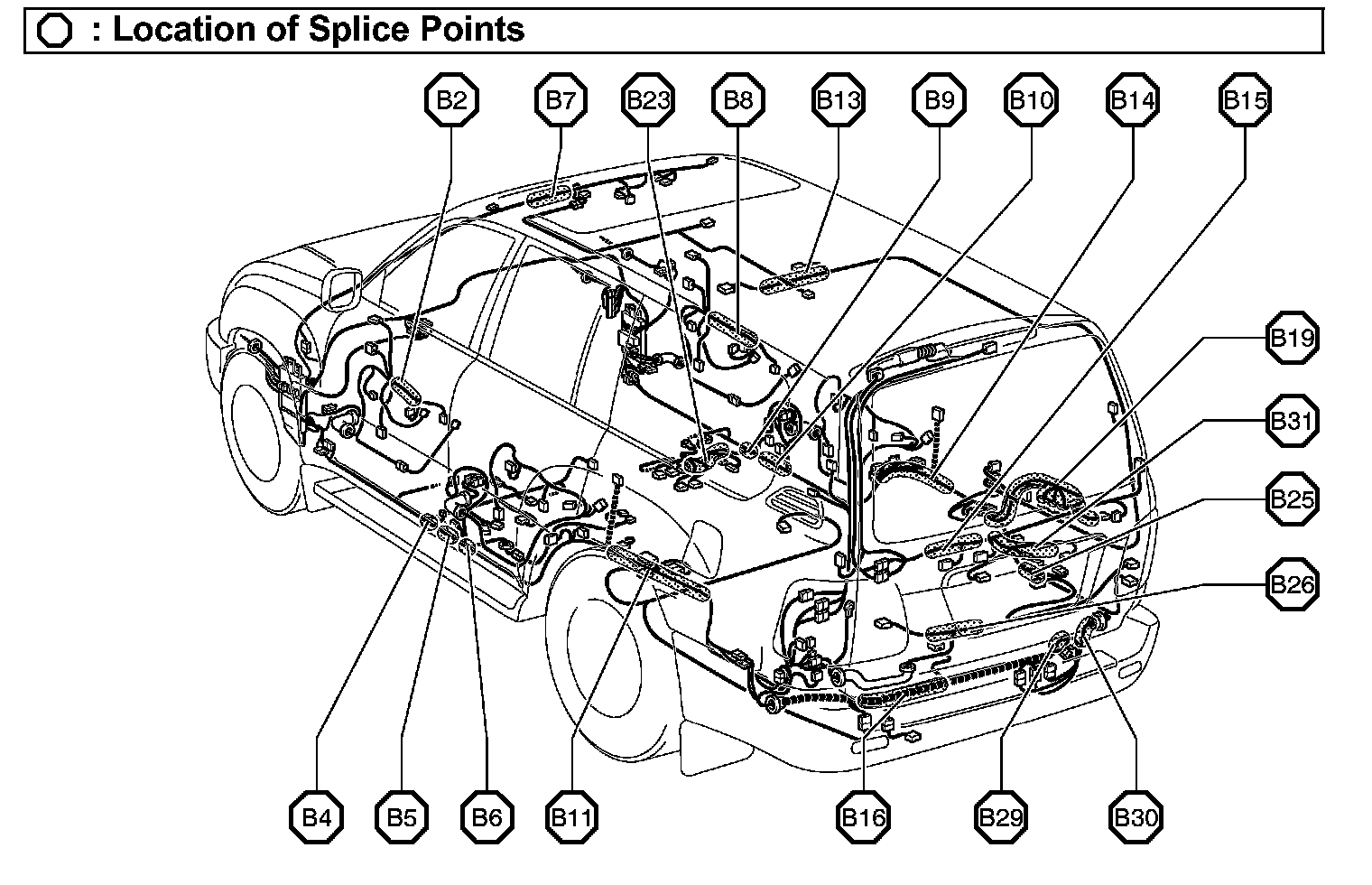 : Location of Splice Points

B2
B7
B23
B8
B13
B9
B10
B14
B15
B19
B31
B25
B26
B4
B5
B6
B11
B16
B29
B30