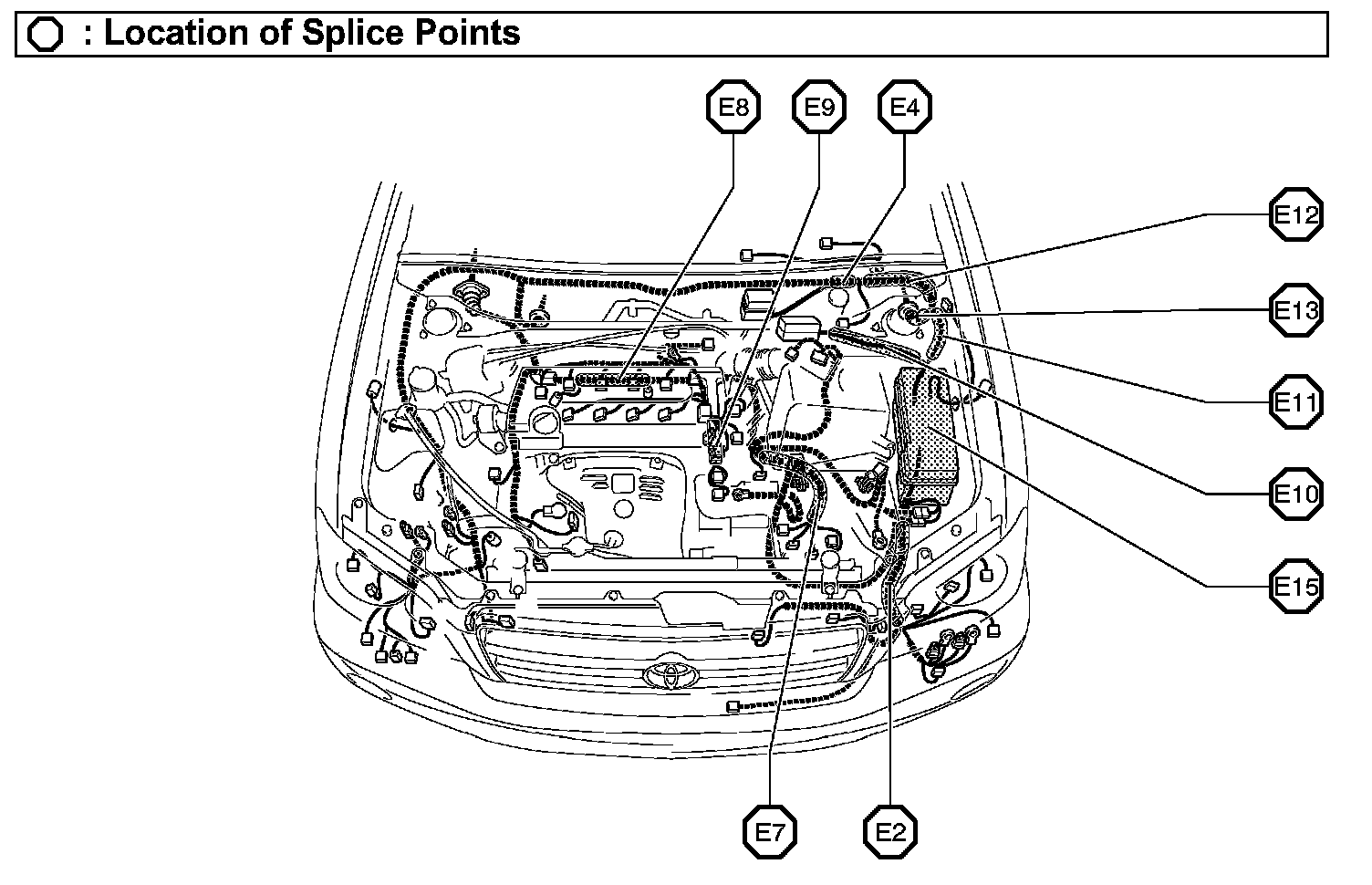 : Location of Splice Points

E8
E9
E4
E12
E13
E11
E10
E15
E7
E2