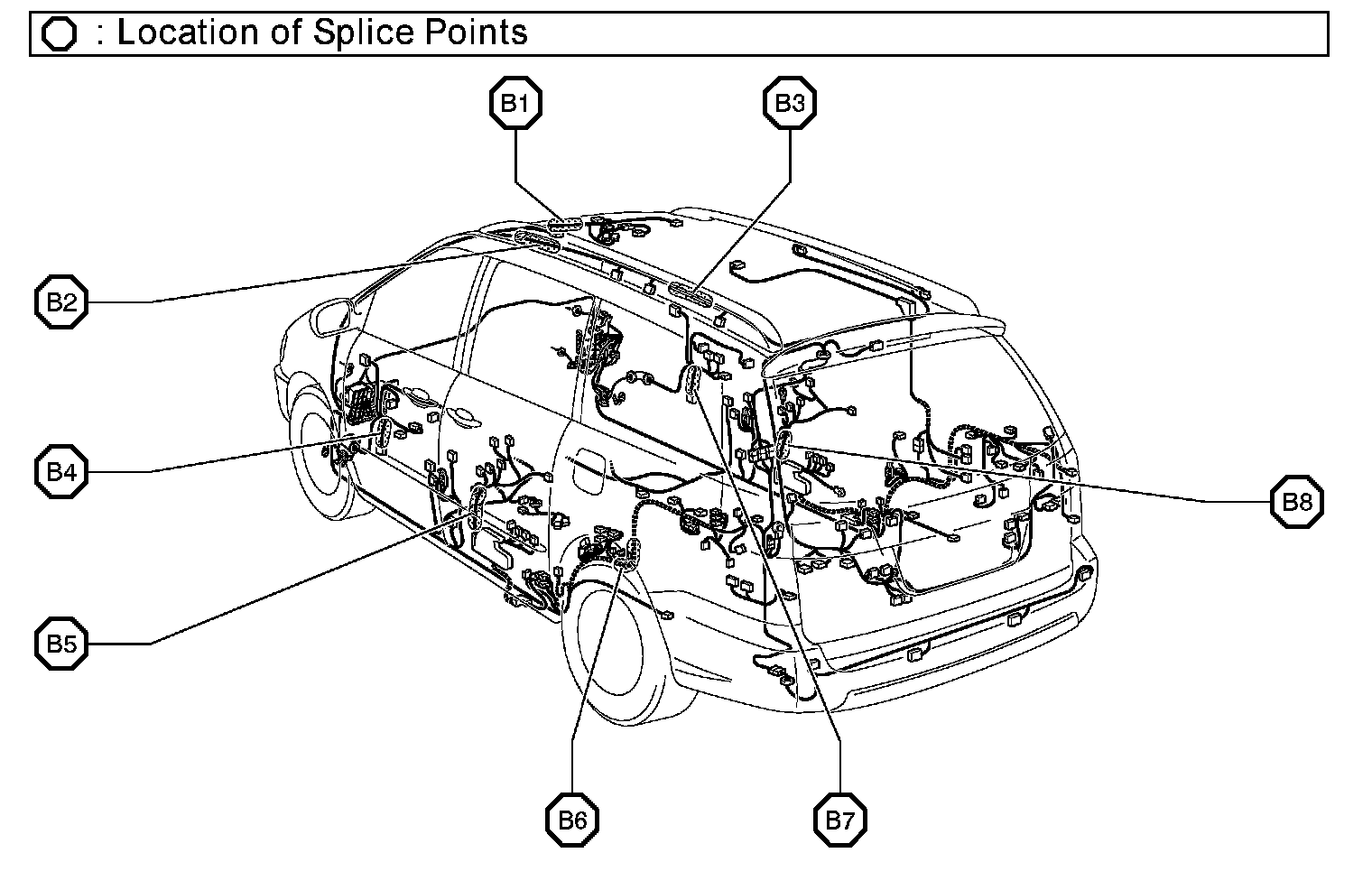 : Location of Splice Points

B1

B3

B2

B4

B8

B5

B6

B7