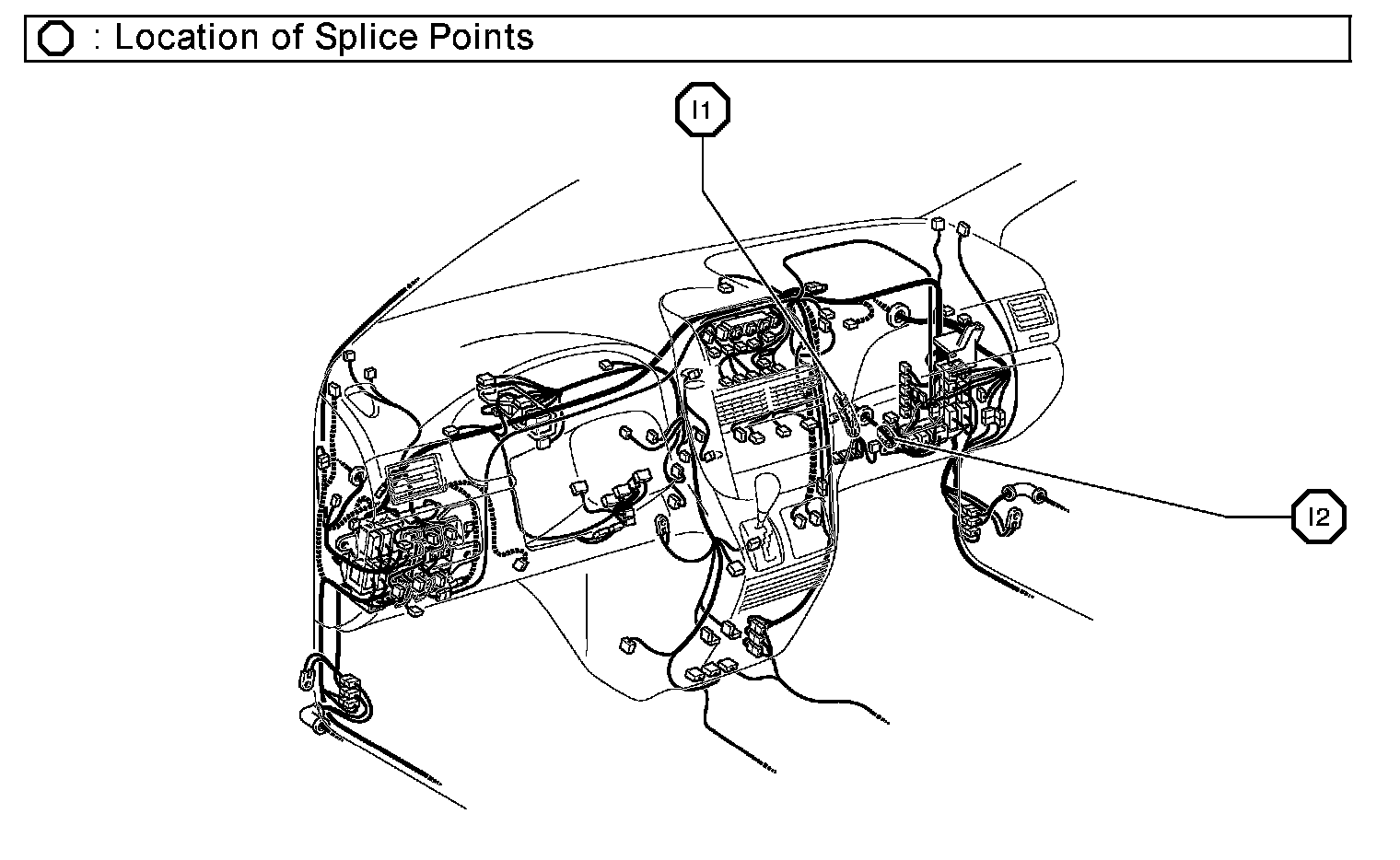 : Location of Splice Points

I1

I2