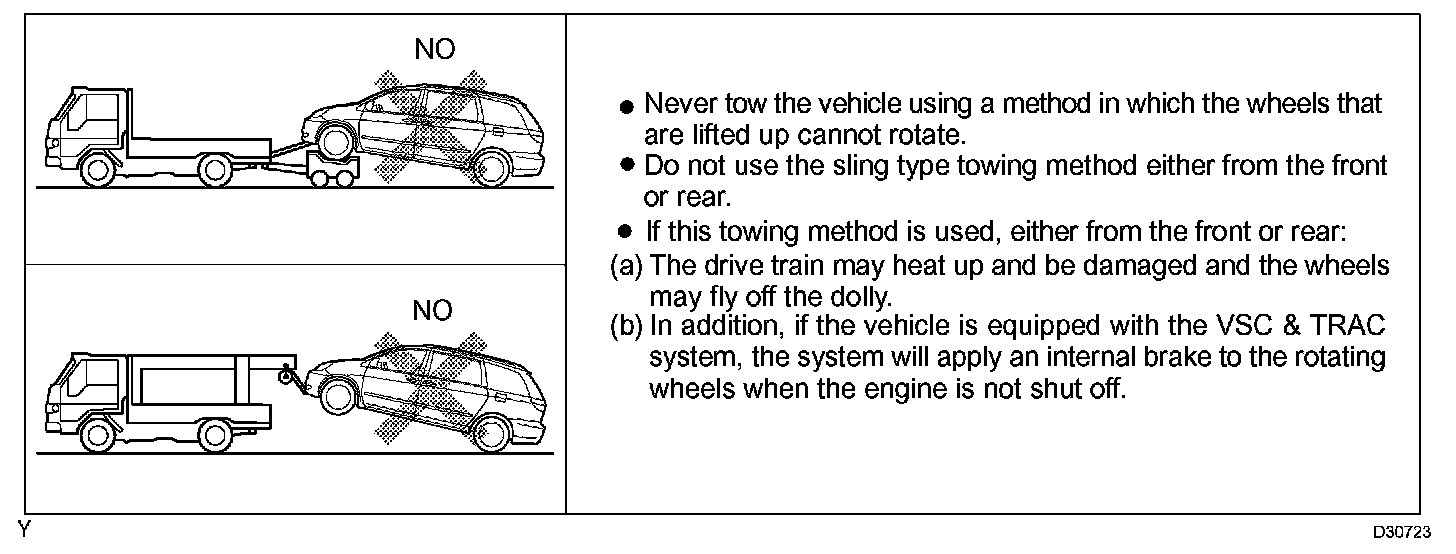 NO

NO

● Never tow the vehicle using a method in which the wheels that are lifted up cannot rotate.
● Do not use the sling type towing method either from the front or rear.
● If this towing method is used, either from the front or rear:
(a) The drive train may heat up and be damaged and the wheels may fly off the dolly.
(b) In addition, if the vehicle is equipped with the VSC & TRAC system, the system will apply an internal brake to the rotating wheels when the engine is not shut off.

Y

D30723