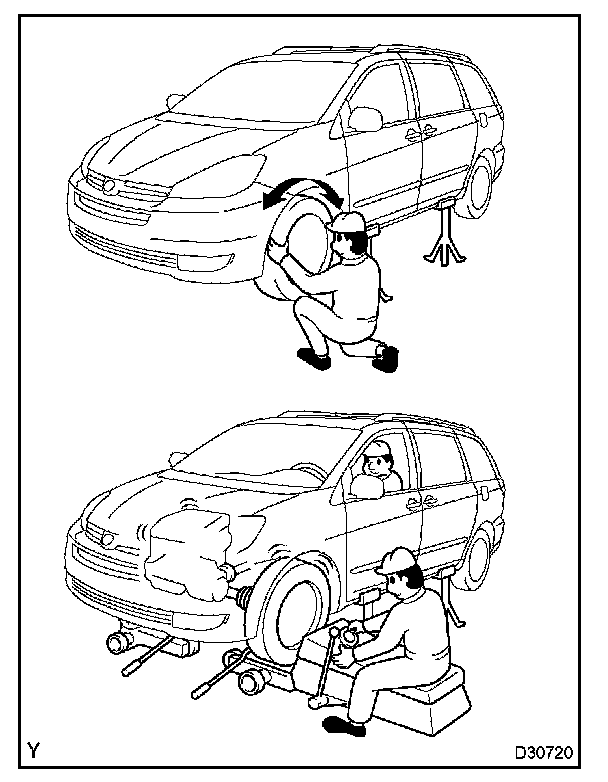 Y

D30720