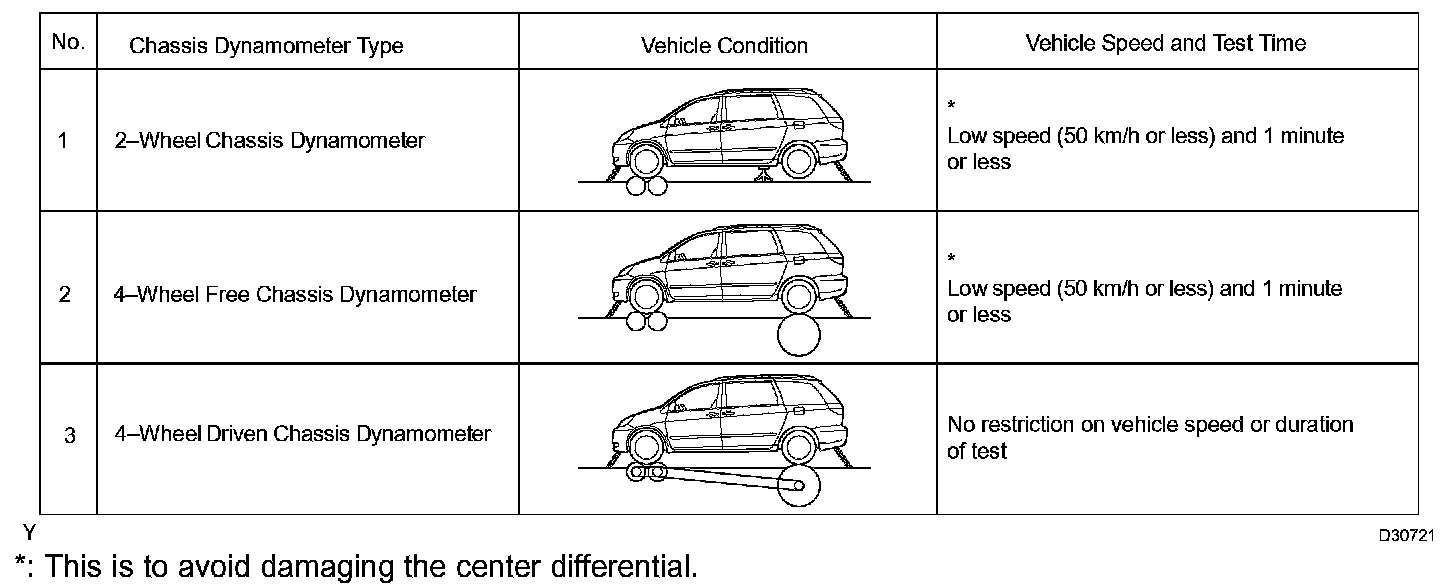 | No. | Chassis Dynamometer Type | Vehicle Condition | Vehicle Speed and Test Time |
|---|---|---|---|
| 1 | 2–Wheel Chassis Dynamometer | | * Low speed (50 km/h or less) and 1 minute or less |
| 2 | 4–Wheel Free Chassis Dynamometer | | * Low speed (50 km/h or less) and 1 minute or less |
| 3 | 4–Wheel Driven Chassis Dynamometer | | No restriction on vehicle speed or duration of test |

Y

D30721

*: This is to avoid damaging the center differential.