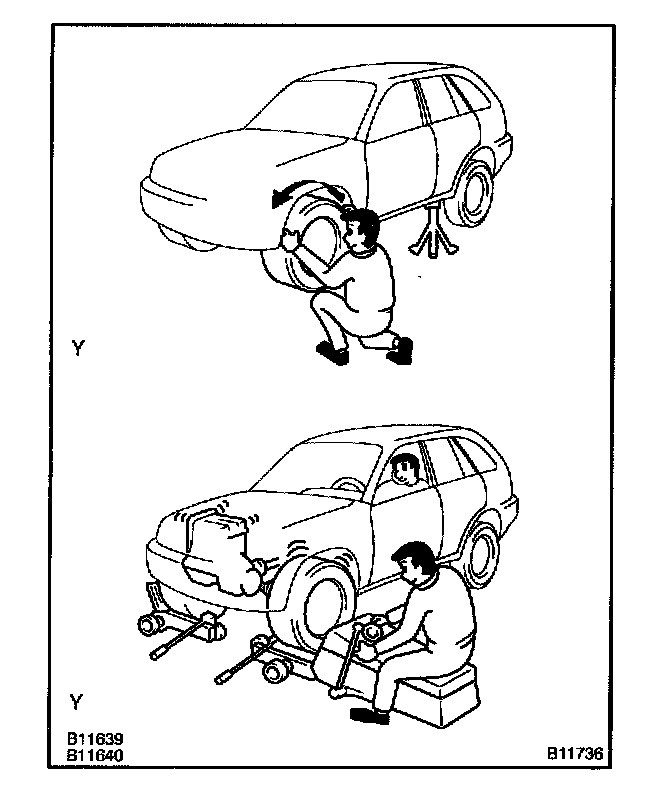 Y

Y

B11639
B11640

B11736