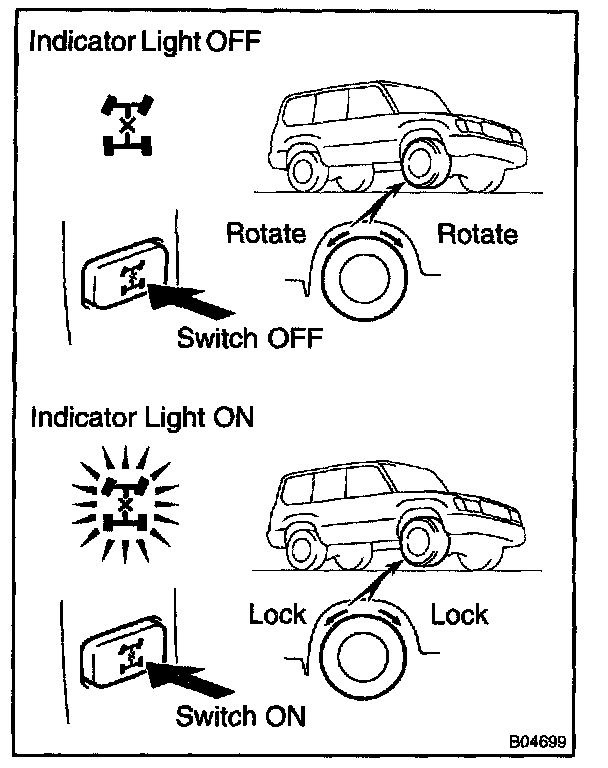 Indicator Light OFF

Rotate

Rotate

Switch OFF

Indicator Light ON

Lock

Lock

Switch ON

B04699