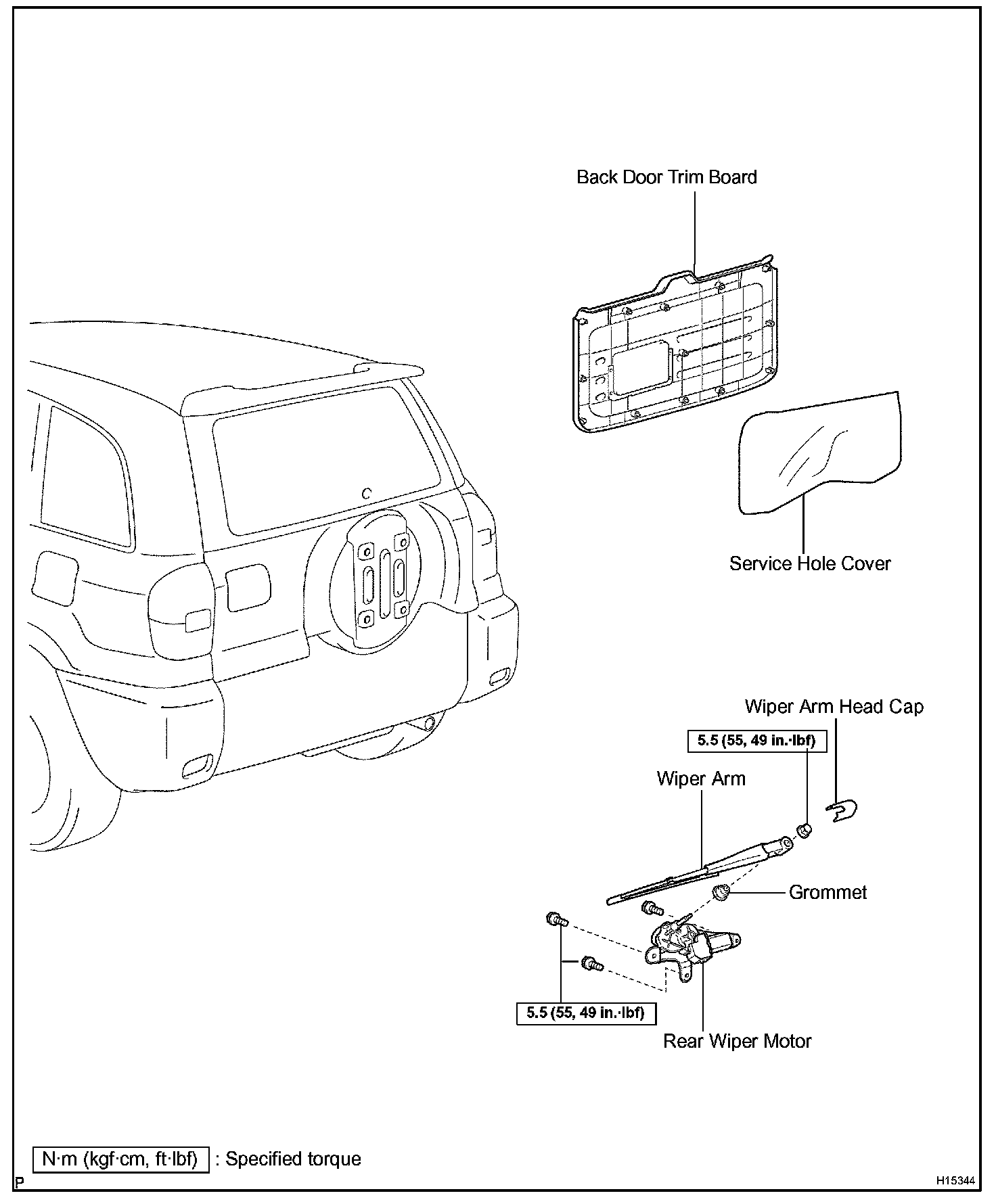 Back Door Trim Board

Service Hole Cover

Wiper Arm Head Cap

5.5 (55, 49 in.·lbf)

Wiper Arm

Grommet

5.5 (55, 49 in.·lbf)

Rear Wiper Motor

N·m (kgf·cm, ft·lbf) : Specified torque

P

H15344