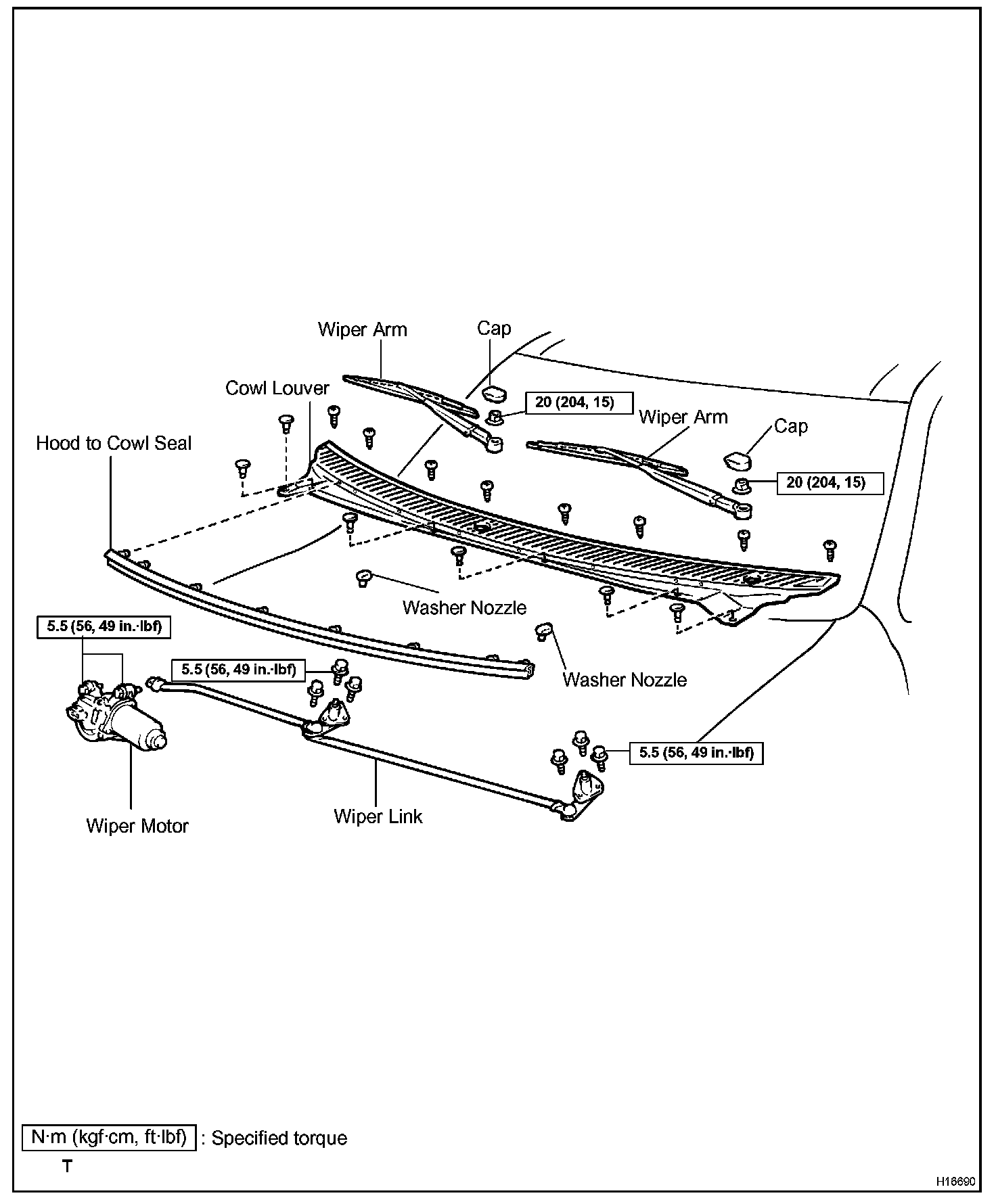 Wiper Arm

Cap

Cowl Louver

20 (204, 15)

Wiper Arm

Cap

Hood to Cowl Seal

20 (204, 15)

Washer Nozzle

5.5 (56, 49 in.·lbf)

5.5 (56, 49 in.·lbf)

Washer Nozzle

5.5 (56, 49 in.·lbf)

Wiper Motor

Wiper Link

N·m (kgf·cm, ft·lbf) : Specified torque

T

H16690