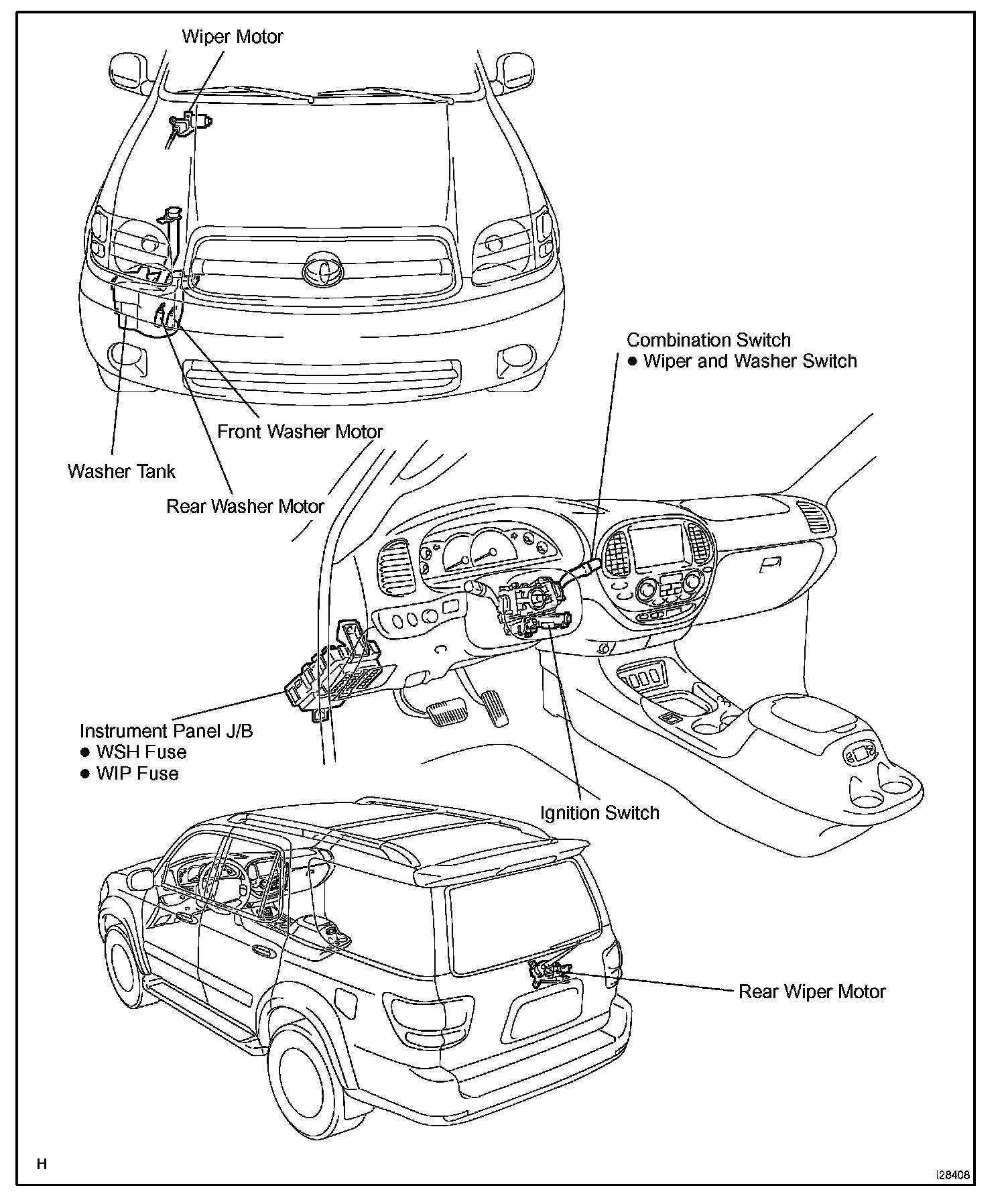 Wiper Motor

Combination Switch
● Wiper and Washer Switch

Front Washer Motor

Washer Tank

Rear Washer Motor

Instrument Panel J/B
● WSH Fuse
● WIP Fuse

Ignition Switch

Rear Wiper Motor

H

I28408