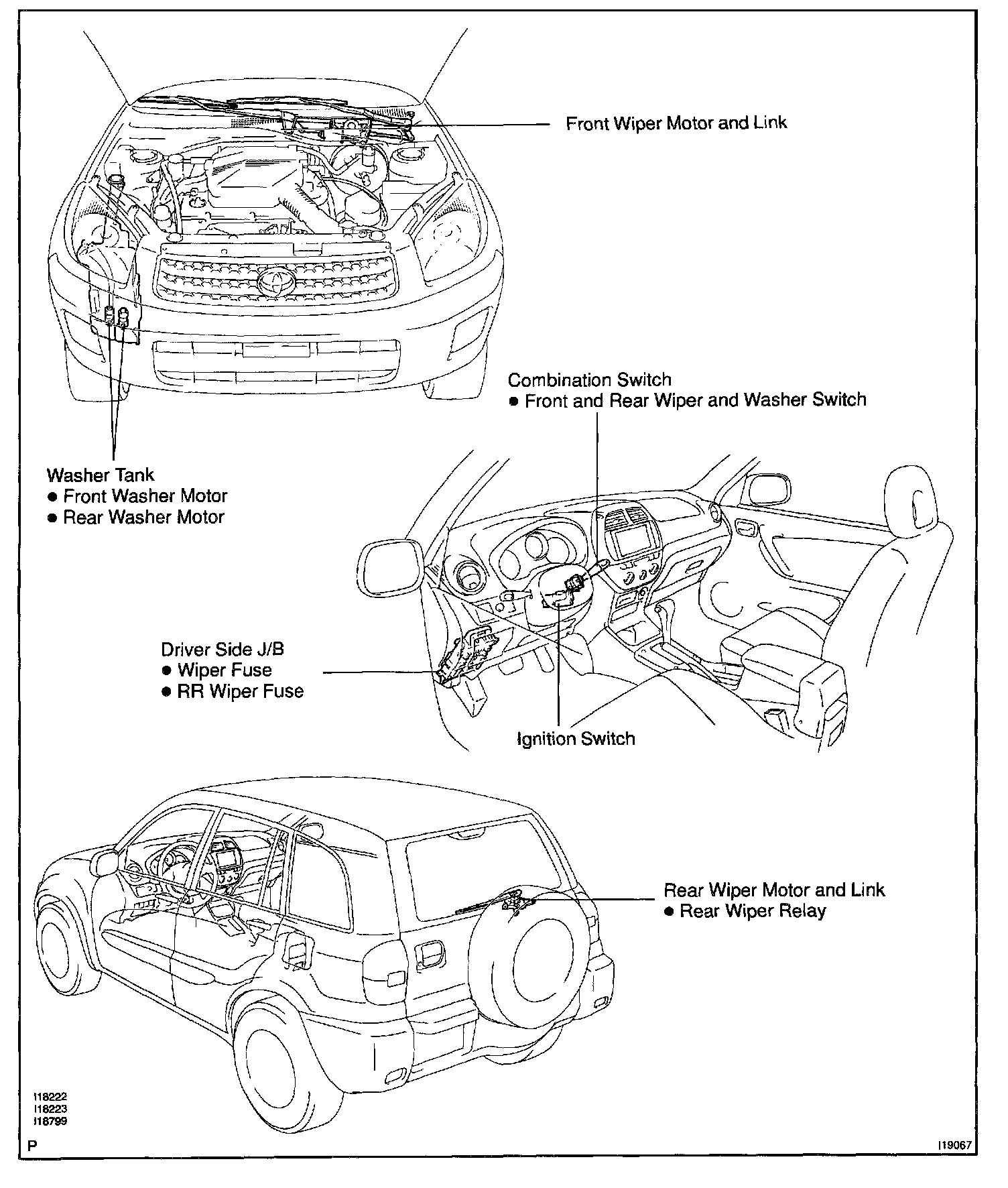 Front Wiper Motor and Link

Combination Switch
● Front and Rear Wiper and Washer Switch

Washer Tank
● Front Washer Motor
● Rear Washer Motor

Driver Side J/B
● Wiper Fuse
● RR Wiper Fuse

Ignition Switch

Rear Wiper Motor and Link
● Rear Wiper Relay

I18222
I18223
I18799

P

I19067