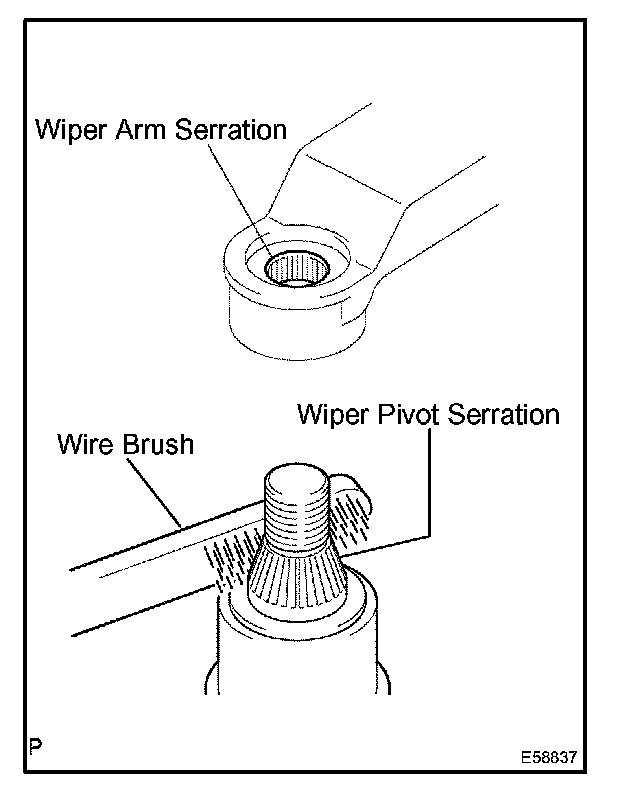 Wiper Arm Serration

Wiper Pivot Serration

Wire Brush

P

E58837