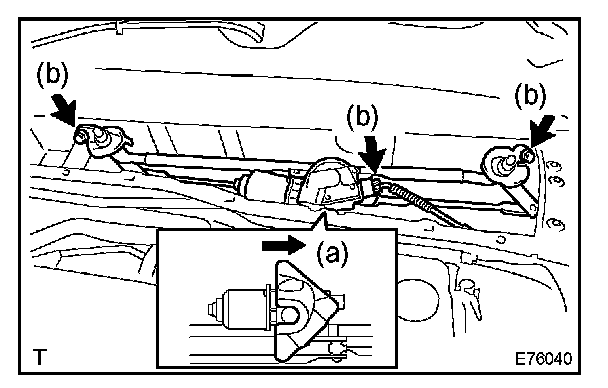 (b)
(b)
(b)
(a)
T
E76040