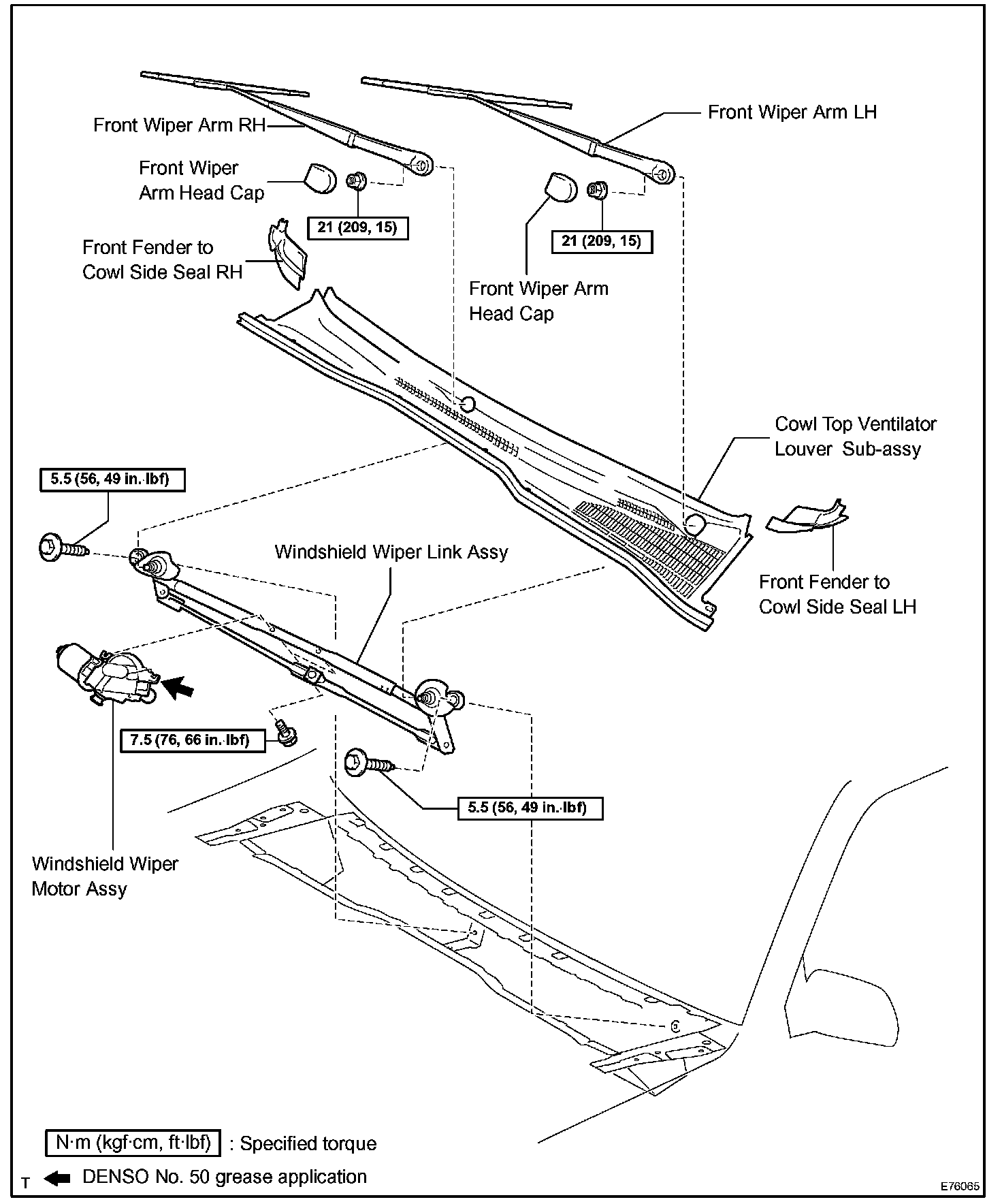 Front Wiper Arm RH

Front Wiper Arm LH

Front Wiper Arm Head Cap

21 (209, 15)

21 (209, 15)

Front Fender to Cowl Side Seal RH

Front Wiper Arm Head Cap

Cowl Top Ventilator Louver Sub-assy

5.5 (56, 49 in.·lbf)

Windshield Wiper Link Assy

Front Fender to Cowl Side Seal LH

7.5 (76, 66 in.·lbf)

5.5 (56, 49 in.·lbf)

Windshield Wiper Motor Assy

N·m (kgf·cm, ft·lbf) : Specified torque

T DENSO No. 50 grease application

E76065