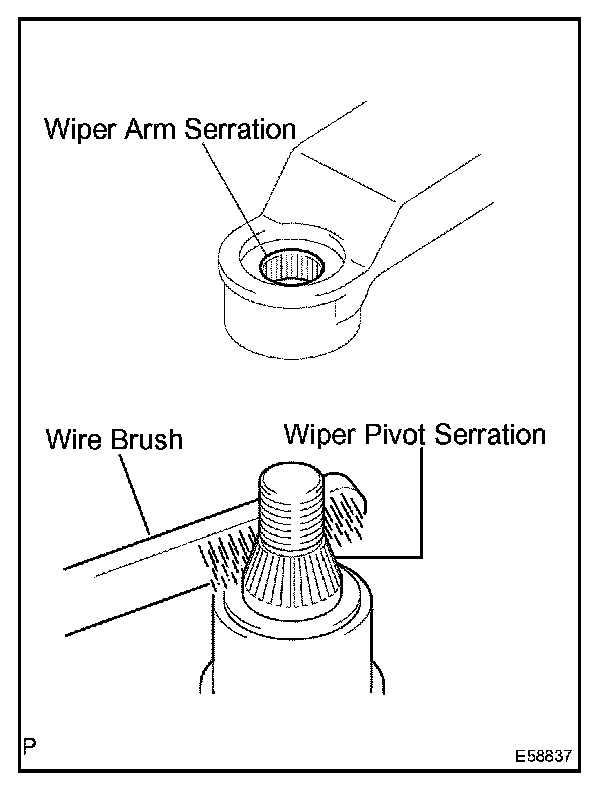 Wiper Arm Serration

Wire Brush

Wiper Pivot Serration

P

E58837