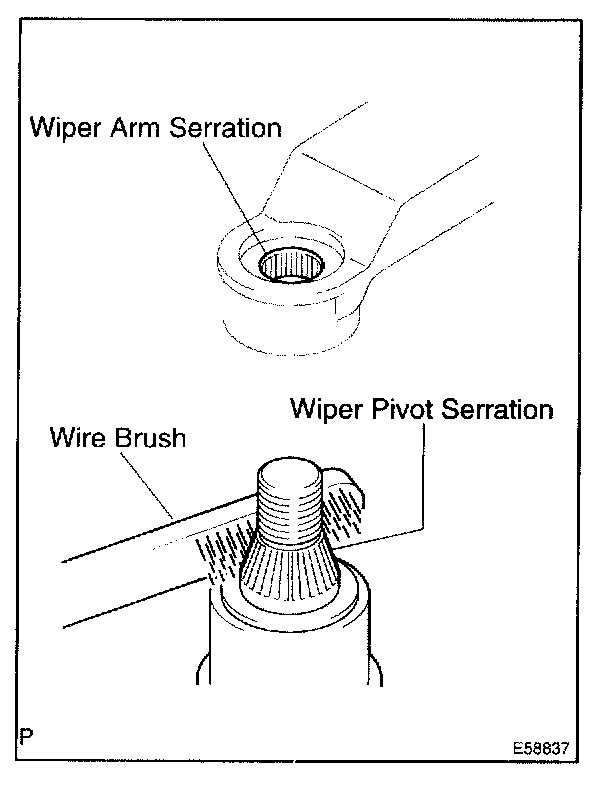 Wiper Arm Serration

Wiper Pivot Serration

Wire Brush

P

E58837