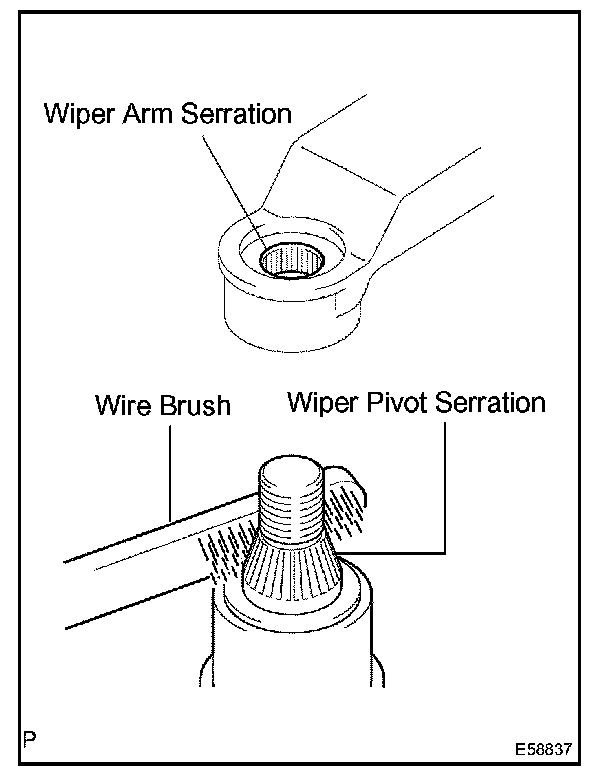 Wiper Arm Serration

Wire Brush

Wiper Pivot Serration

P

E58837