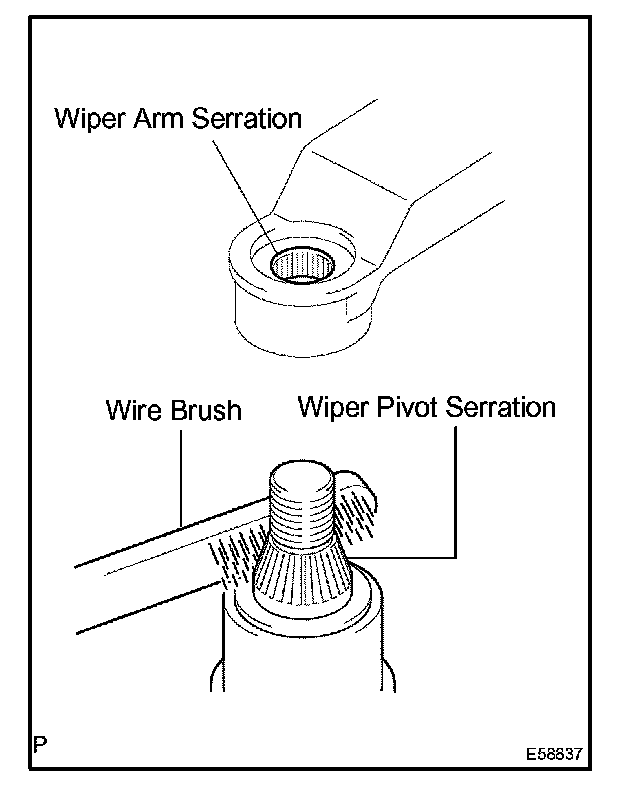 Wiper Arm Serration

Wire Brush

Wiper Pivot Serration

P

E58837